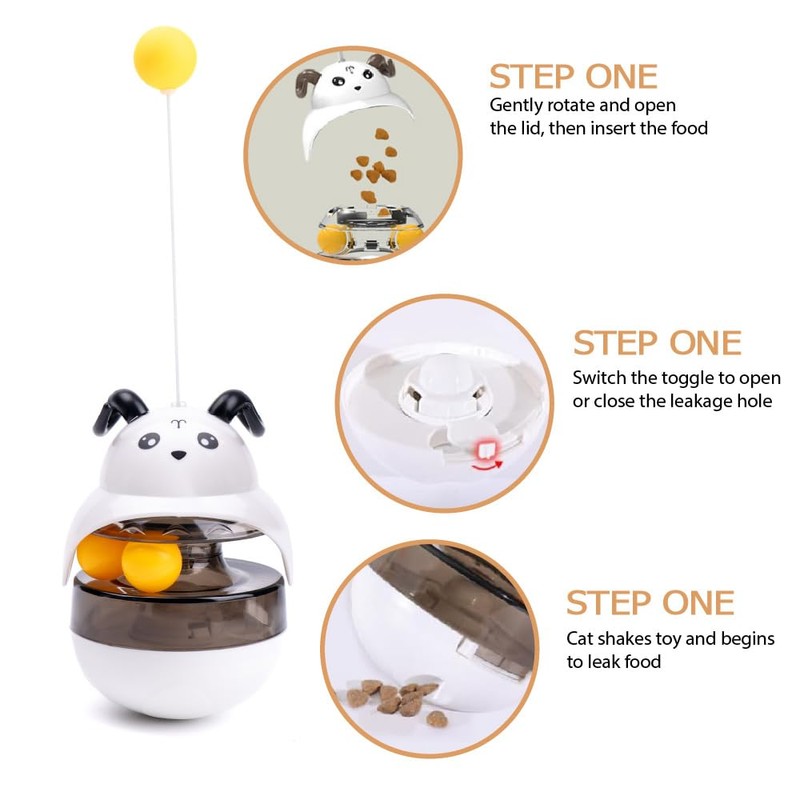 STEP ONE
Gently rotate and open the lid, then insert the food

STEP ONE
Switch the toggle to open or close the leakage hole

STEP ONE
Cat shakes toy and begins to leak food