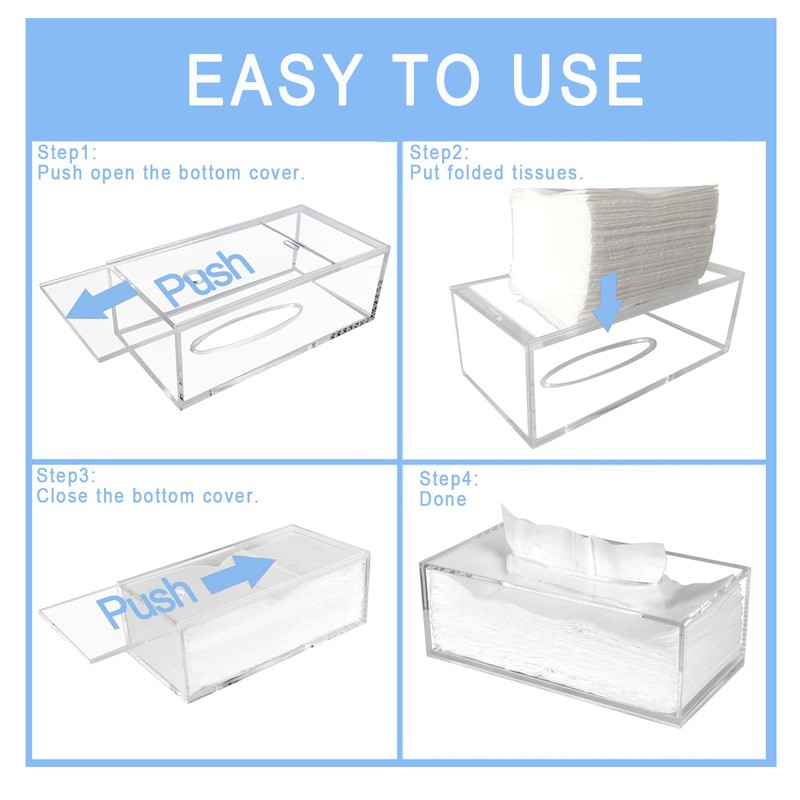 EASY TO USE

Step1:
Push open the bottom cover.

Push

Step2:
Put folded tissues.

Step3:
Close the bottom cover.

Push

Step4:
Done