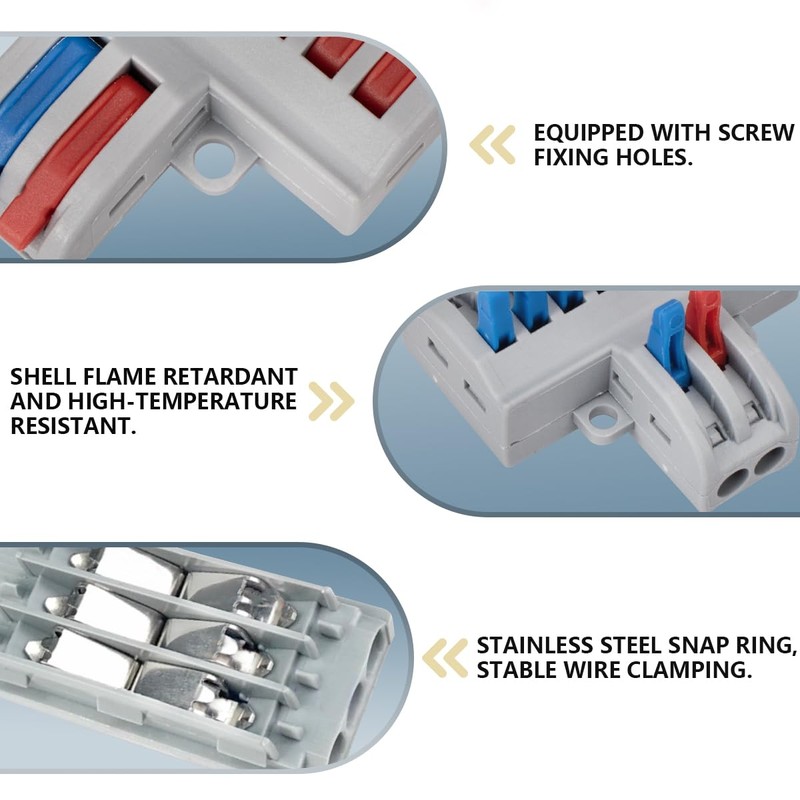 EQUIPPED WITH SCREW FIXING HOLES.

SHELL FLAME RETARDANT AND HIGH-TEMPERATURE RESISTANT.

STAINLESS STEEL SNAP RING, STABLE WIRE CLAMPING.