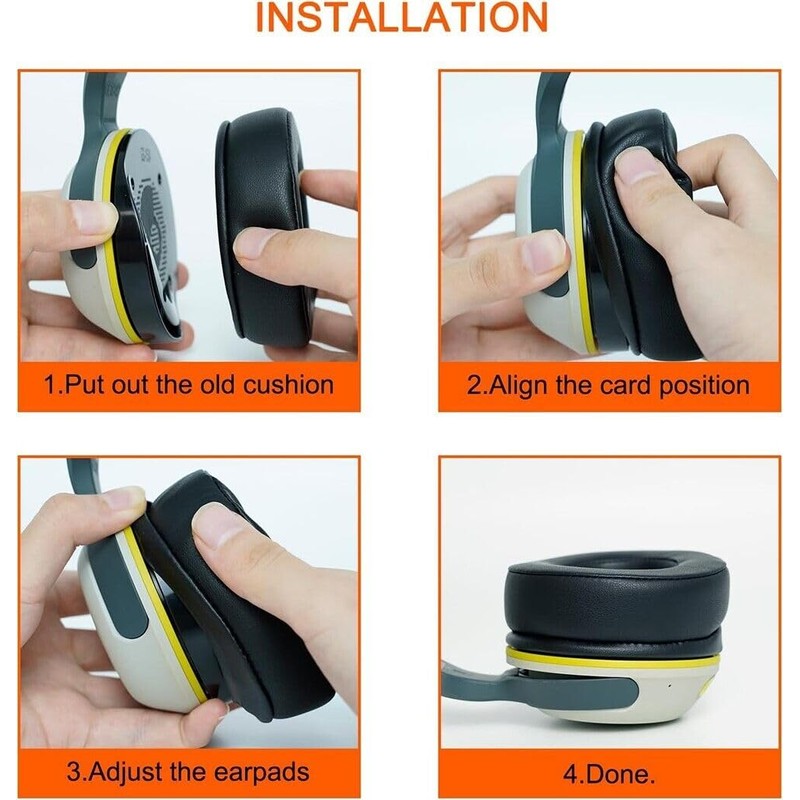 INSTALLATION

1.Put out the old cushion

2.Align the card position

3.Adjust the earpads

4.Done.