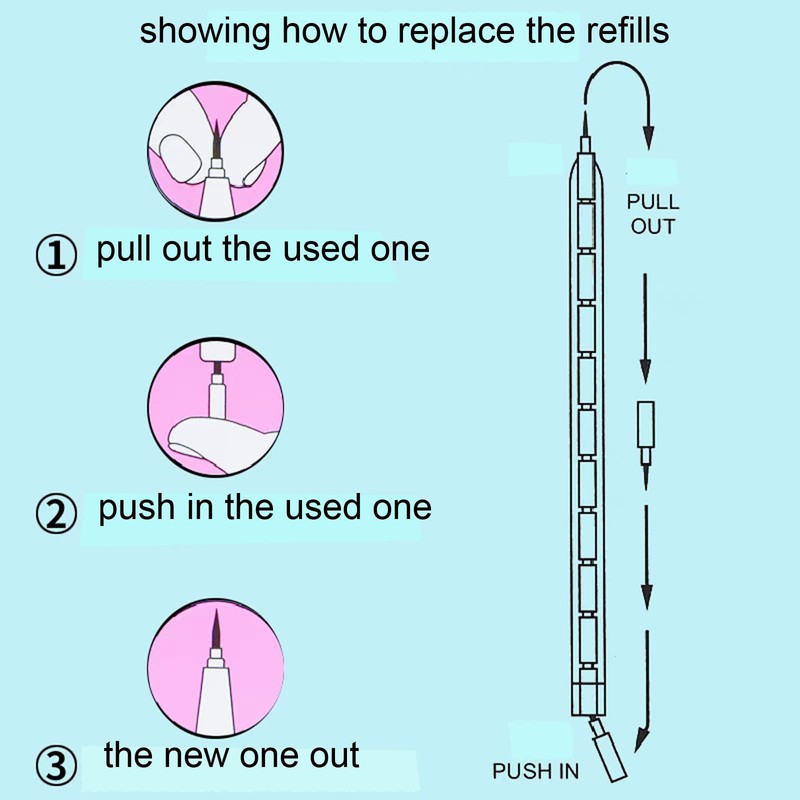 showing how to replace the refills

① pull out the used one

② push in the used one

③ the new one out

PULL OUT

PUSH IN