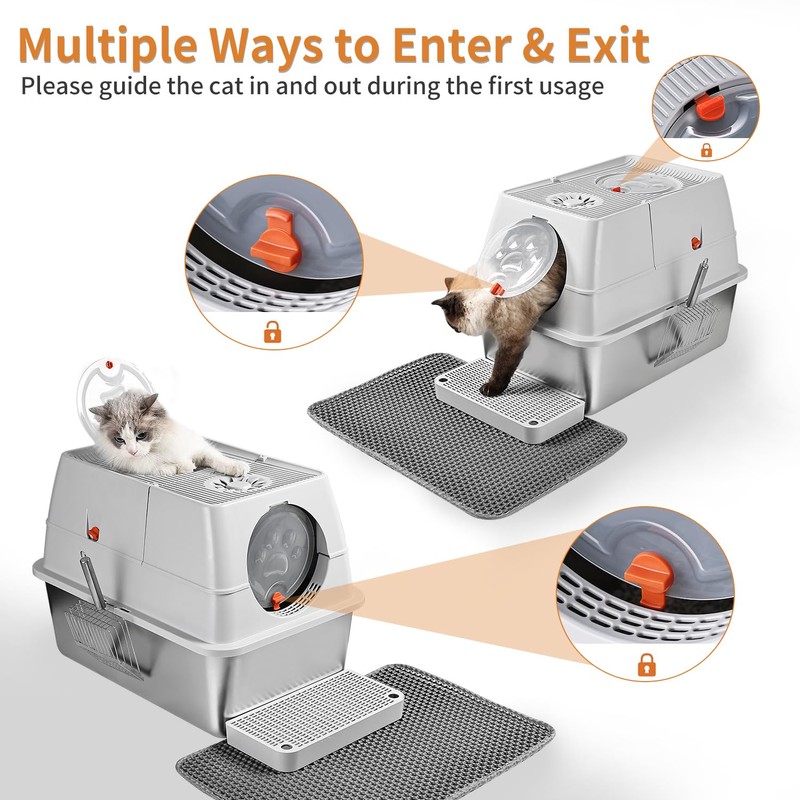 Multiple Ways to Enter & Exit
Please guide the cat in and out during the first usage