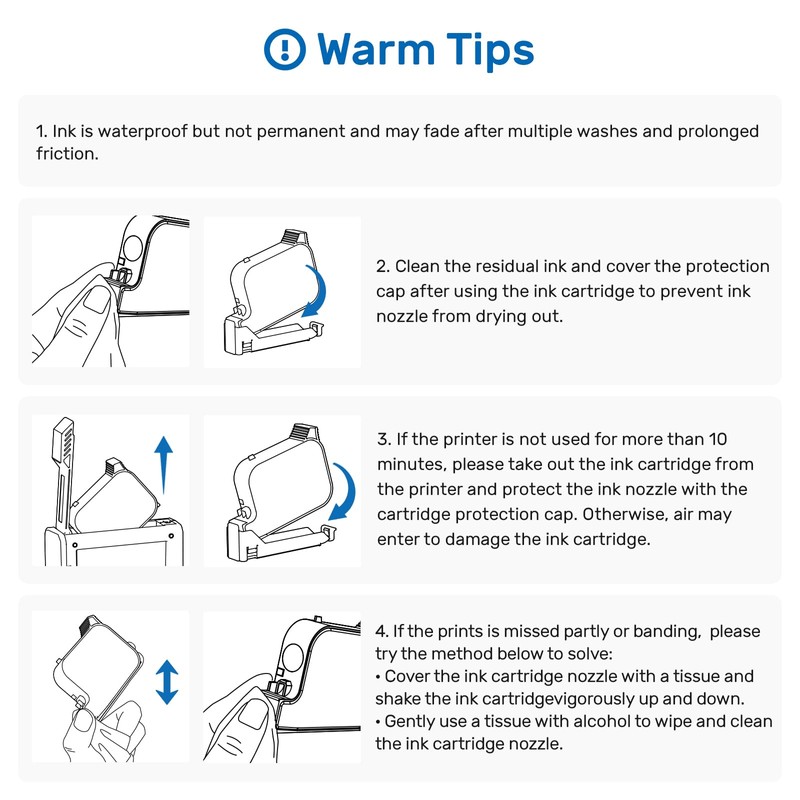 Warm Tips

1. Ink is waterproof but not permanent and may fade after multiple washes and prolonged friction.

2. Clean the residual ink and cover the protection cap after using the ink cartridge to prevent ink nozzle from drying out.

3. If the printer is not used for more than 10 minutes, please take out the ink cartridge from the printer and protect the ink nozzle with the cartridge protection cap. Otherwise, air may enter to damage the ink cartridge.

4. If the prints is missed partly or banding, please try the method below to solve:
• Cover the ink cartridge nozzle with a tissue and shake the ink cartridgevigorously up and down.
• Gently use a tissue with alcohol to wipe and clean the ink cartridge nozzle.