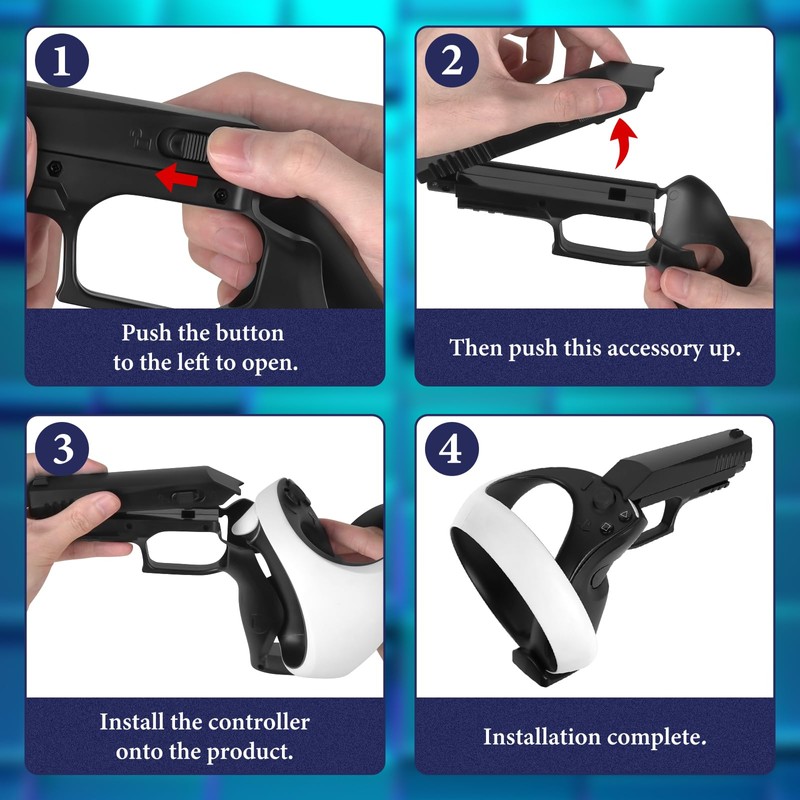 1

Push the button to the left to open.

2

Then push this accessory up.

3

Install the controller onto the product.

4

Installation complete.