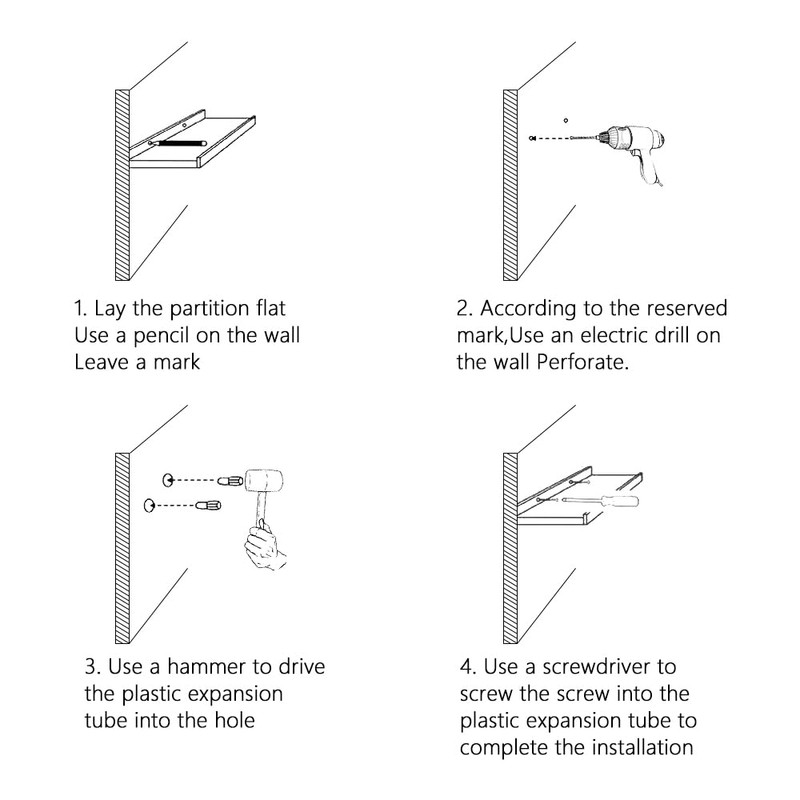 1. Lay the partition flat
Use a pencil on the wall
Leave a mark

2. According to the reserved mark,Use an electric drill on the wall Perforate.

3. Use a hammer to drive the plastic expansion tube into the hole

4. Use a screwdriver to screw the screw into the plastic expansion tube to complete the installation