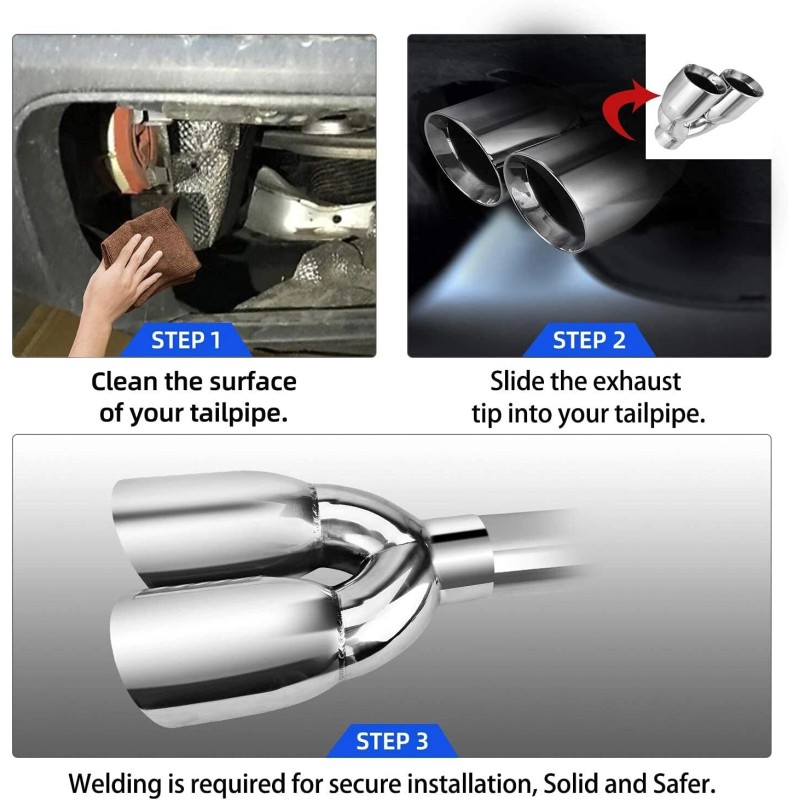 STEP 1

Clean the surface of your tailpipe.

STEP 2

Slide the exhaust tip into your tailpipe.

STEP 3

Welding is required for secure installation, Solid and Safer.