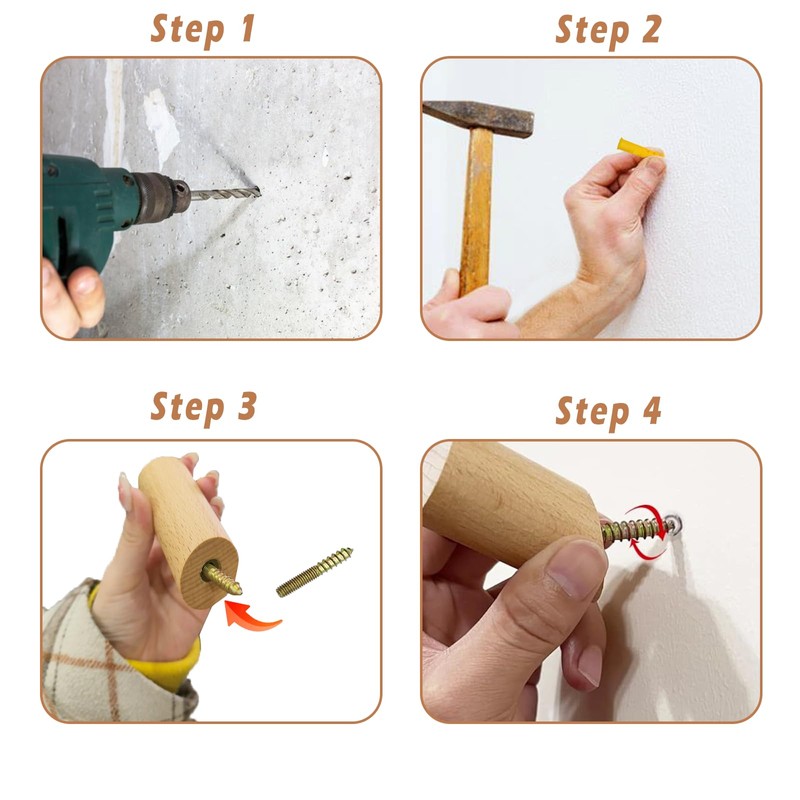 Step 1

Step 2

Step 3

Step 4