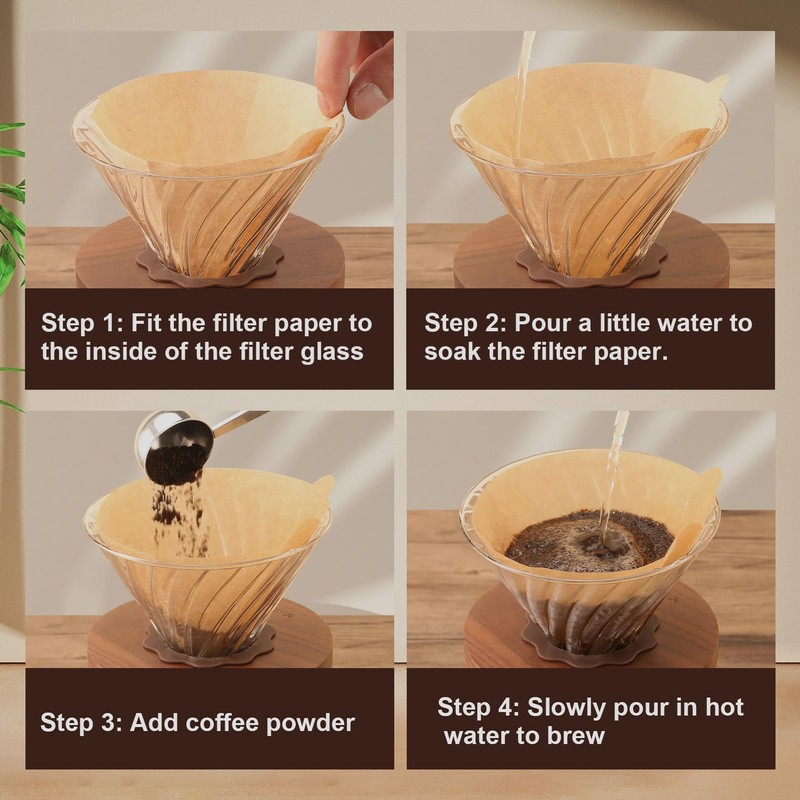 Step 1: Fit the filter paper to the inside of the filter glass

Step 2: Pour a little water to soak the filter paper.

Step 3: Add coffee powder

Step 4: Slowly pour in hot water to brew