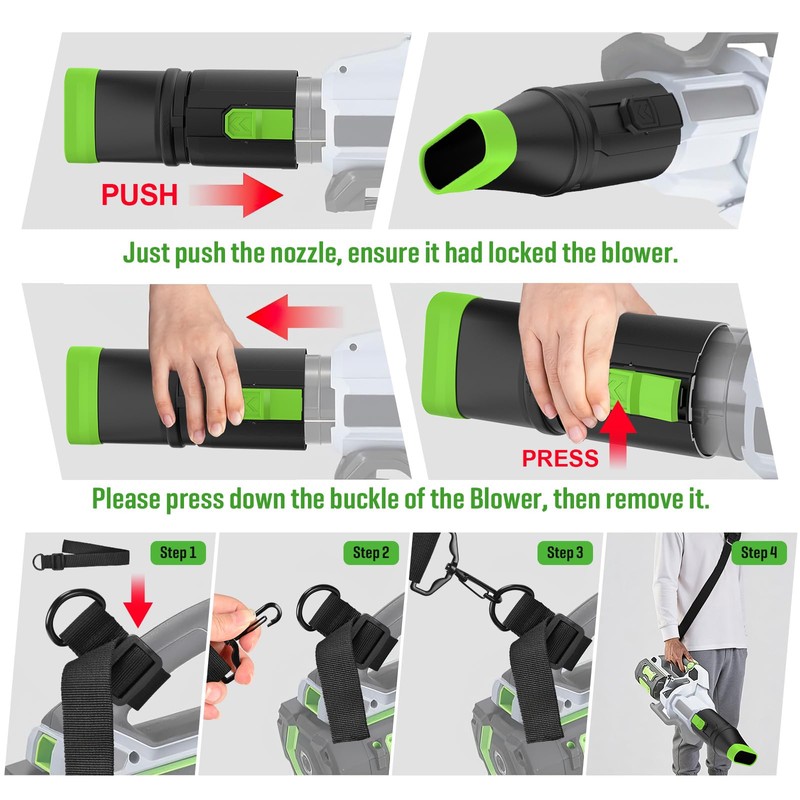 PUSH

Just push the nozzle, ensure it had locked the blower.

PRESS

Please press down the buckle of the Blower, then remove it.

Step 1

Step 2

Step 3

Step 4