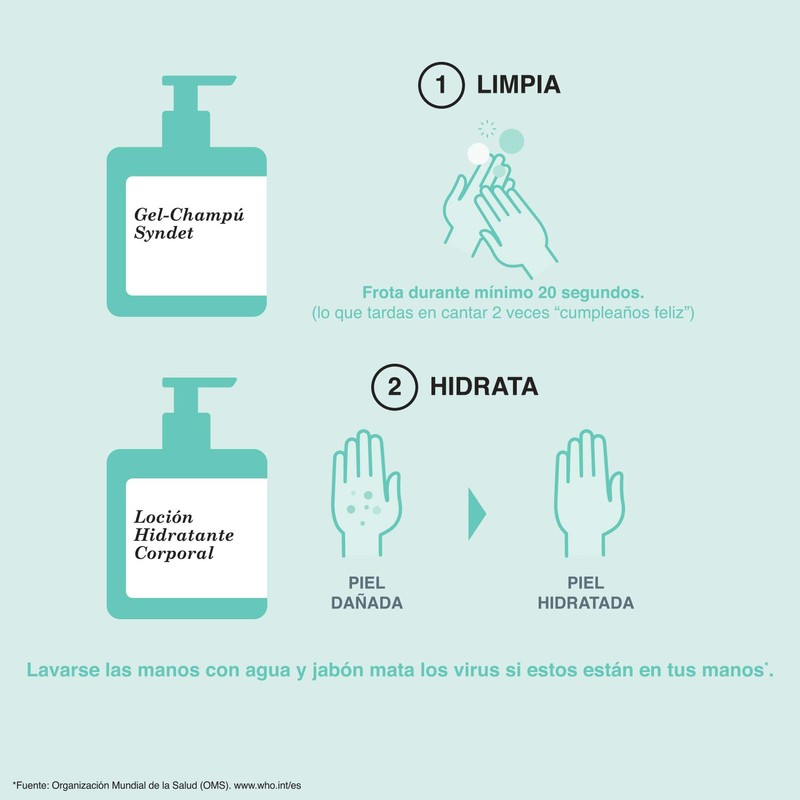 Gel-Champú Syndet

1 LIMPIA

Frota durante mínimo 20 segundos.
(lo que tardas en cantar 2 veces “cumpleaños feliz”)

Loción Hidratante Corporal

2 HIDRATA

PIEL DAÑADA

PIEL HIDRATADA

Lavarse las manos con agua y jabón mata los virus si estos están en tus manos*.

*Fuente: Organización Mundial de la Salud (OMS). www.who.int/es