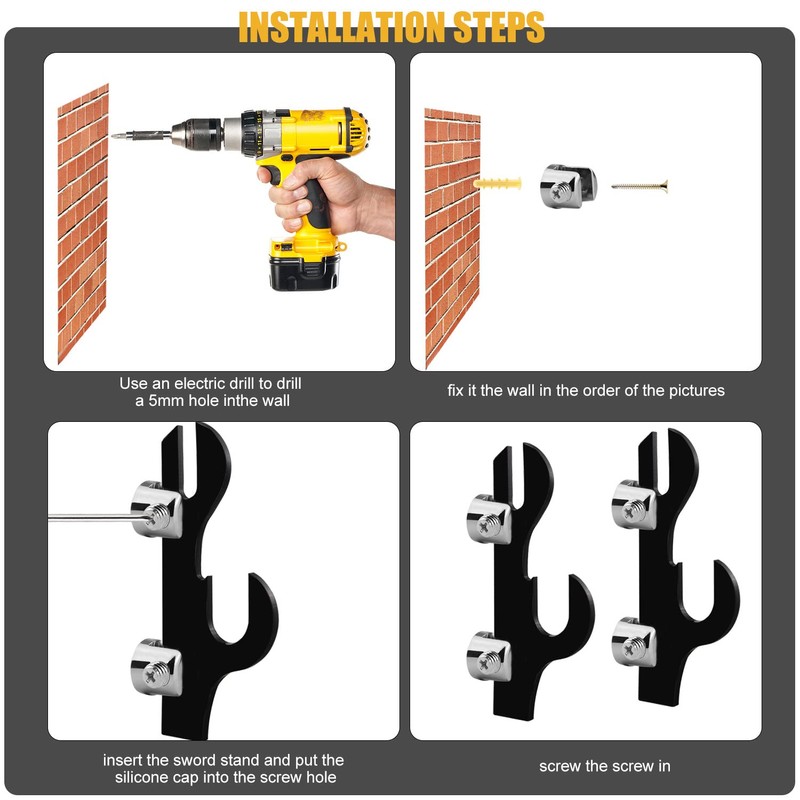 INSTALLATION STEPS

Use an electric drill to drill a 5mm hole inthe wall

fix it the wall in the order of the pictures

insert the sword stand and put the silicone cap into the screw hole

screw the screw in