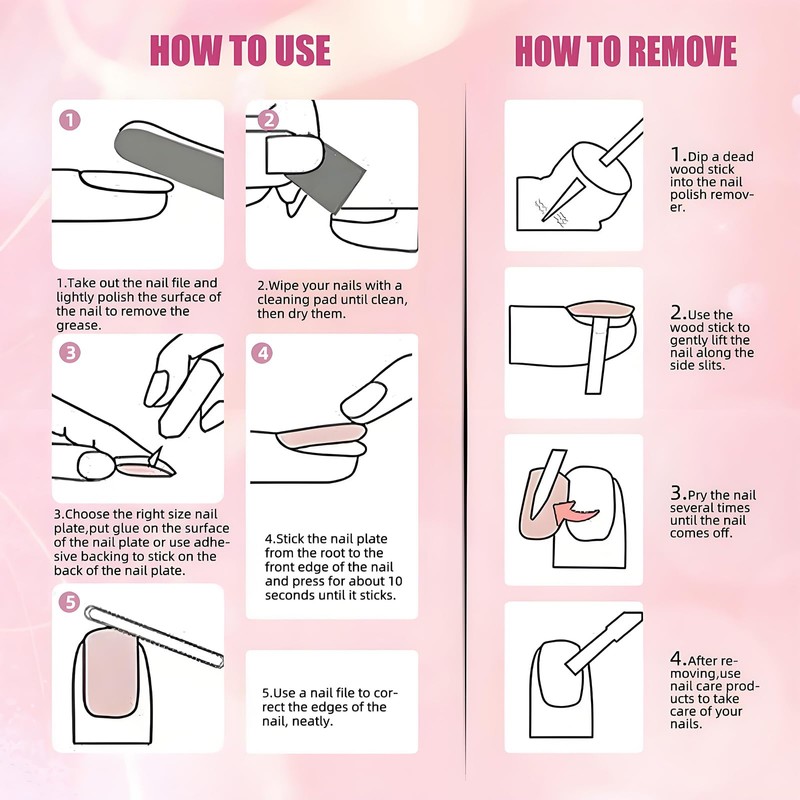 HOW TO USE

1

1.Take out the nail file and lightly polish the surface of the nail to remove the grease.

2

2.Wipe your nails with a cleaning pad until clean, then dry them.

3

3.Choose the right size nail plate,put glue on the surface of the nail plate or use adhesive backing to stick on the back of the nail plate.

4

4.Stick the nail plate from the root to the front edge of the nail and press for about 10 seconds until it sticks.

5

5.Use a nail file to correct the edges of the nail, neatly.

HOW TO REMOVE

1.Dip a dead wood stick into the nail polish remover.

2.Use the wood stick to gently lift the nail along the side slits.

3.Pry the nail several times until the nail comes off.

4.After removing,use nail care products to take care of your nails.