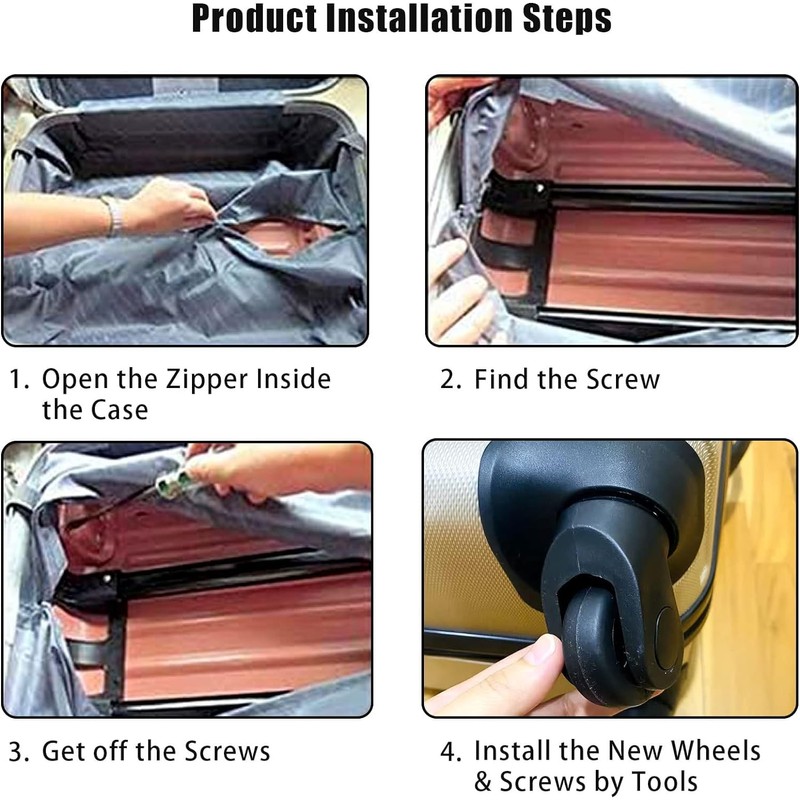 Product Installation Steps

1. Open the Zipper Inside the Case

2. Find the Screw

3. Get off the Screws

4. Install the New Wheels & Screws by Tools