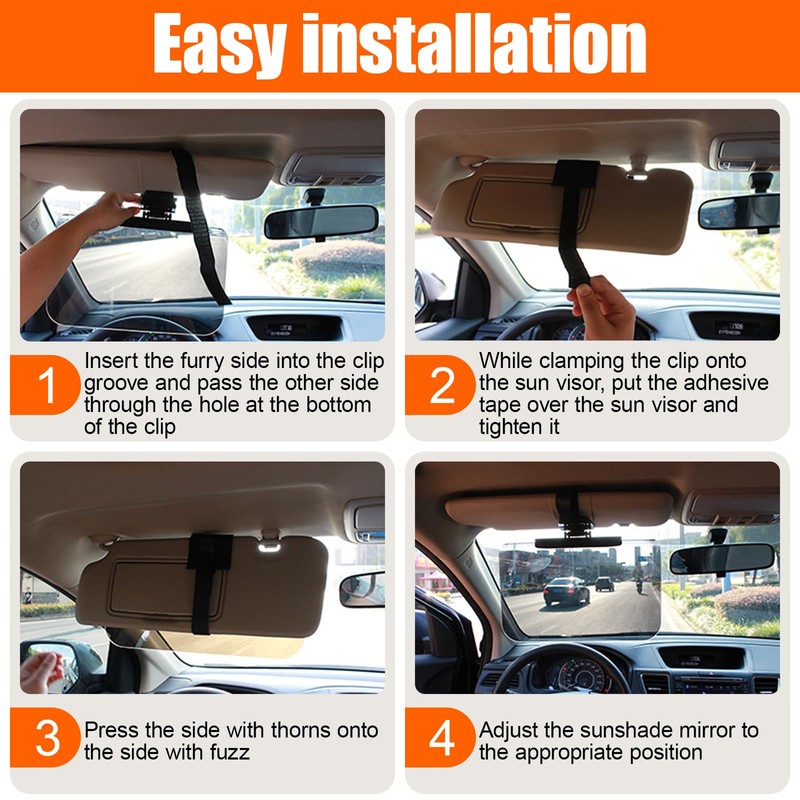 Easy installation

1 Insert the furry side into the clip groove and pass the other side through the hole at the bottom of the clip

2 While clamping the clip onto the sun visor, put the adhesive tape over the sun visor and tighten it

3 Press the side with thorns onto the side with fuzz

4 Adjust the sunshade mirror to the appropriate position