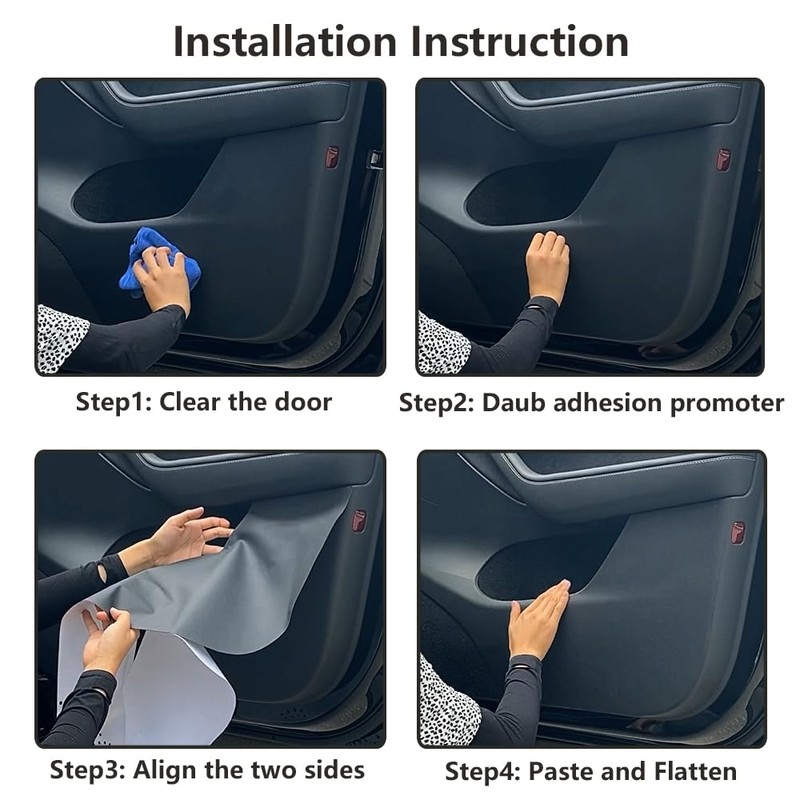 Installation Instruction

Step1: Clear the door

Step2: Daub adhesion promoter

Step3: Align the two sides

Step4: Paste and Flatten