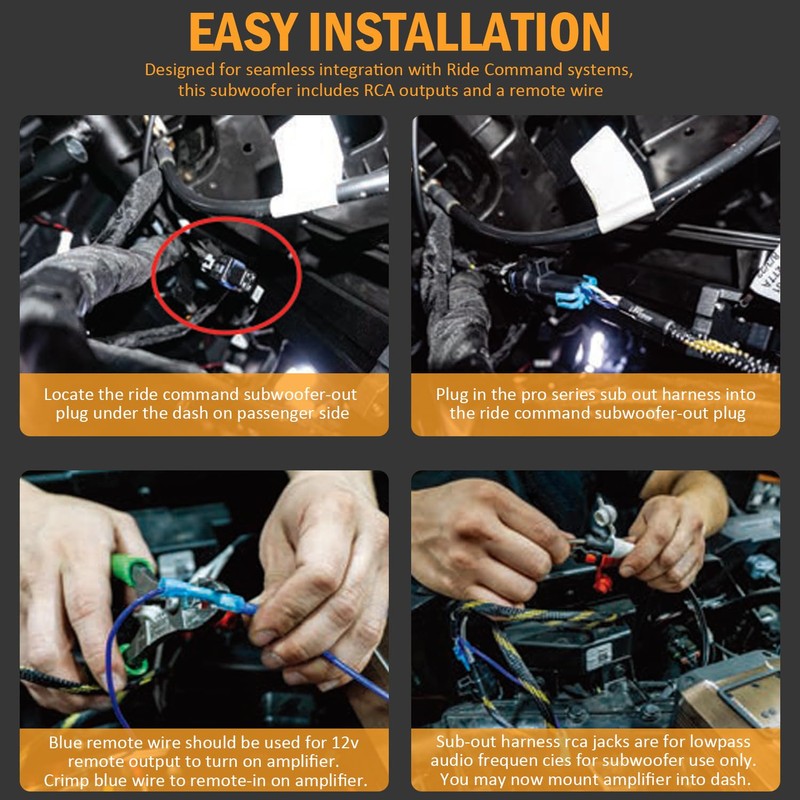 EASY INSTALLATION

Designed for seamless integration with Ride Command systems, this subwoofer includes RCA outputs and a remote wire

Locate the ride command subwoofer-out plug under the dash on passenger side

Plug in the pro series sub out harness into the ride command subwoofer-out plug

Blue remote wire should be used for 12v remote output to turn on amplifier. Crimp blue wire to remote-in on amplifier.

Sub-out harness rca jacks are for lowpass audio frequen cies for subwoofer use only. You may now mount amplifier into dash.