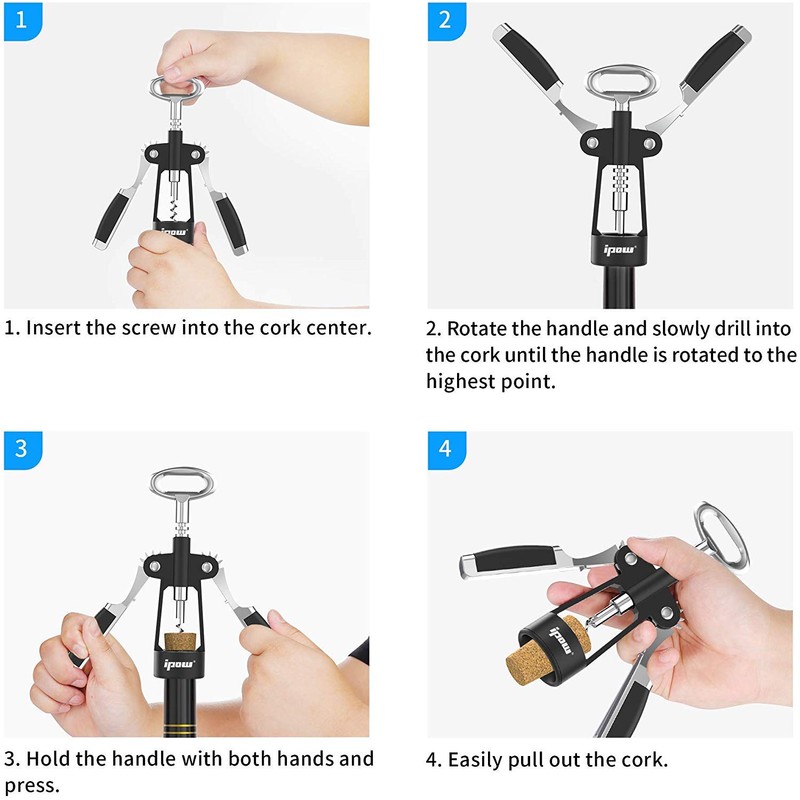 1

ipow

1. Insert the screw into the cork center.

2

ipow

2. Rotate the handle and slowly drill into the cork until the handle is rotated to the highest point.

3

ipow

3. Hold the handle with both hands and press.

4

ipow

4. Easily pull out the cork.