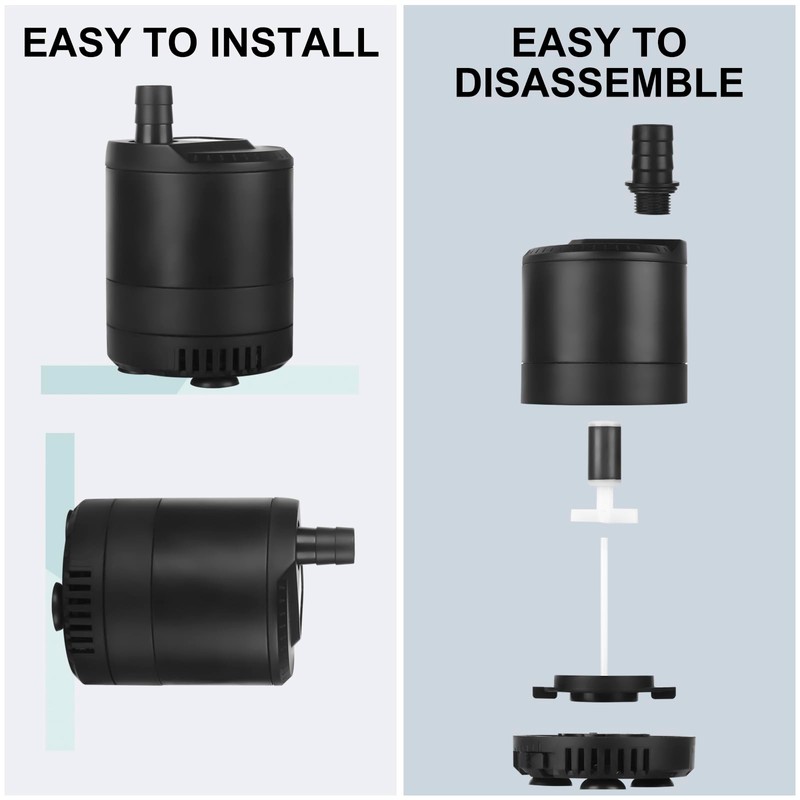 EASY TO INSTALL

EASY TO DISASSEMBLE