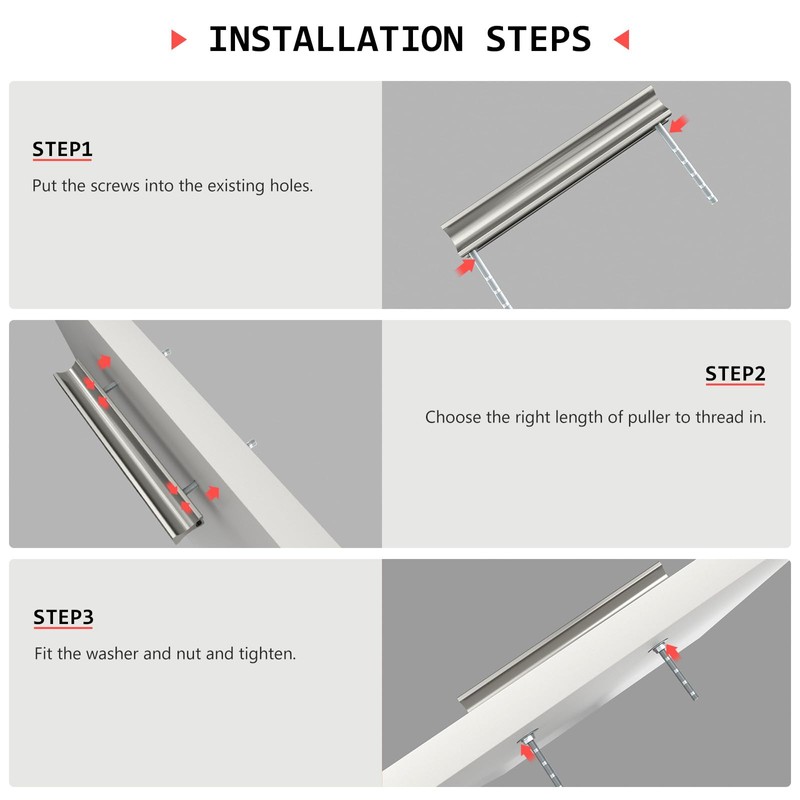 INSTALLATION STEPS

STEP1

Put the screws into the existing holes.

STEP2

Choose the right length of puller to thread in.

STEP3

Fit the washer and nut and tighten.