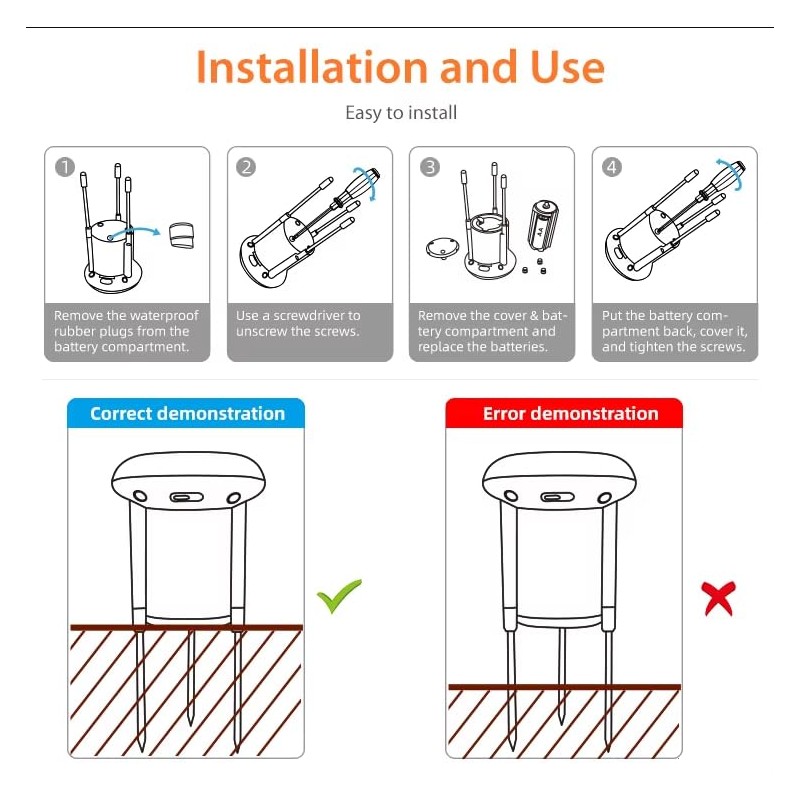 Installation and Use

Easy to install

1
Remove the waterproof rubber plugs from the battery compartment.

2
Use a screwdriver to unscrew the screws.

3
AA
Remove the cover & battery compartment and replace the batteries.

4
Put the battery compartment back, cover it, and tighten the screws.

Correct demonstration

Error demonstration