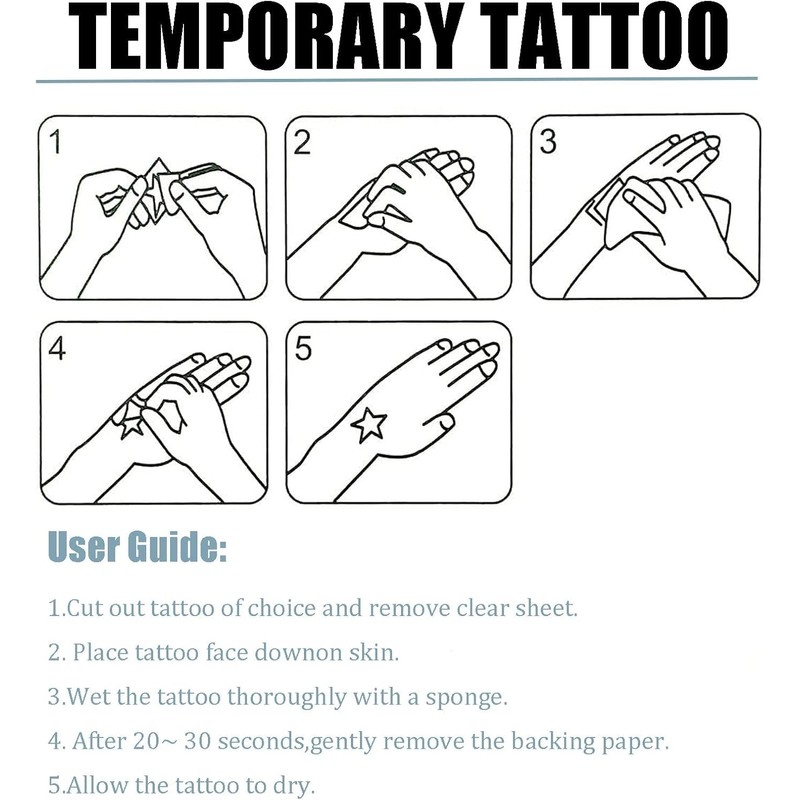 TEMPORARY TATTOO

1

2

3

4

5

User Guide:

1.Cut out tattoo of choice and remove clear sheet.

2. Place tattoo face downon skin.

3.Wet the tattoo thoroughly with a sponge.

4. After 20~ 30 seconds,gently remove the backing paper.

5.Allow the tattoo to dry.