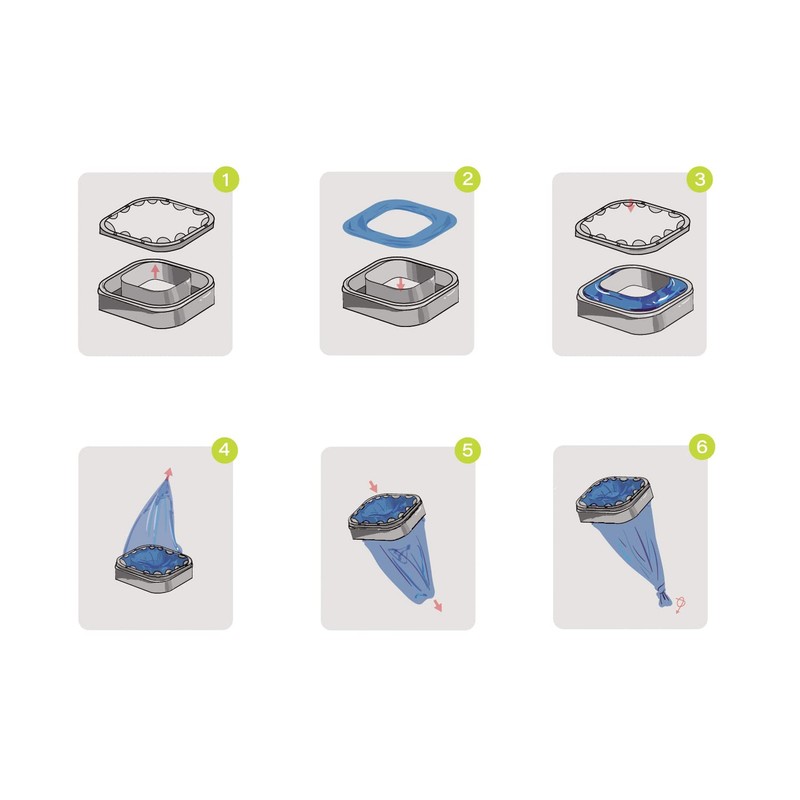 1

2

3

4

5

6