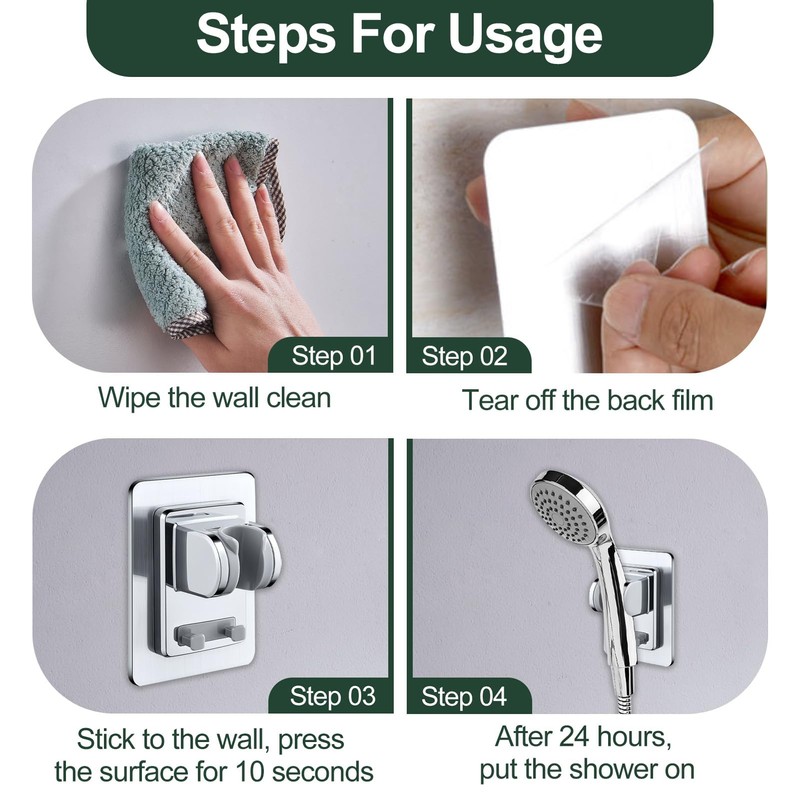 Steps For Usage

Step 01
Wipe the wall clean

Step 02
Tear off the back film

Step 03
Stick to the wall, press the surface for 10 seconds

Step 04
After 24 hours, put the shower on