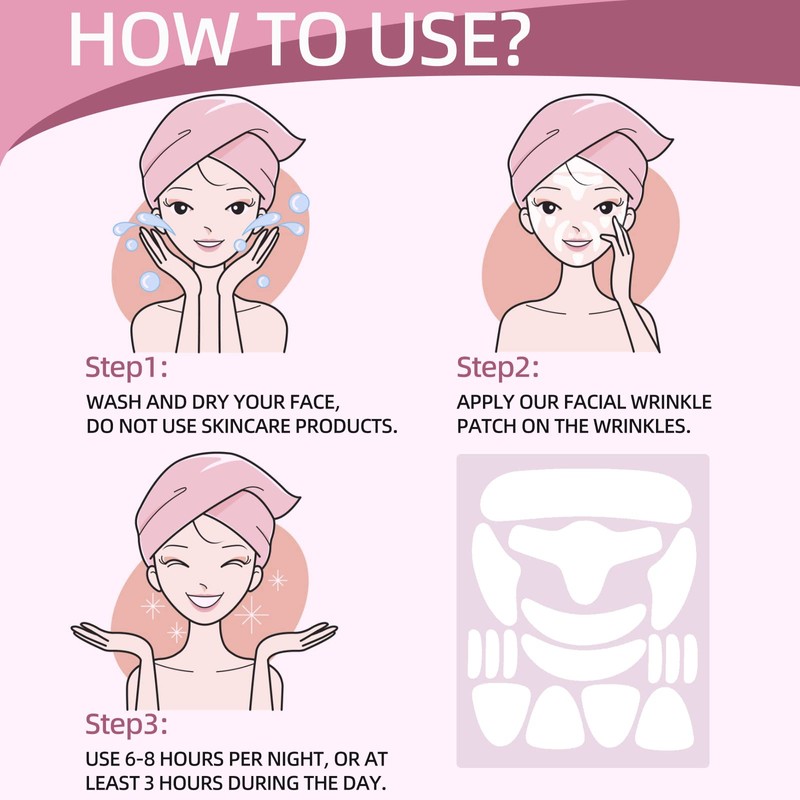 HOW TO USE?

Step1:
WASH AND DRY YOUR FACE, DO NOT USE SKINCARE PRODUCTS.

Step2:
APPLY OUR FACIAL WRINKLE PATCH ON THE WRINKLES.

Step3:
USE 6-8 HOURS PER NIGHT, OR AT LEAST 3 HOURS DURING THE DAY.