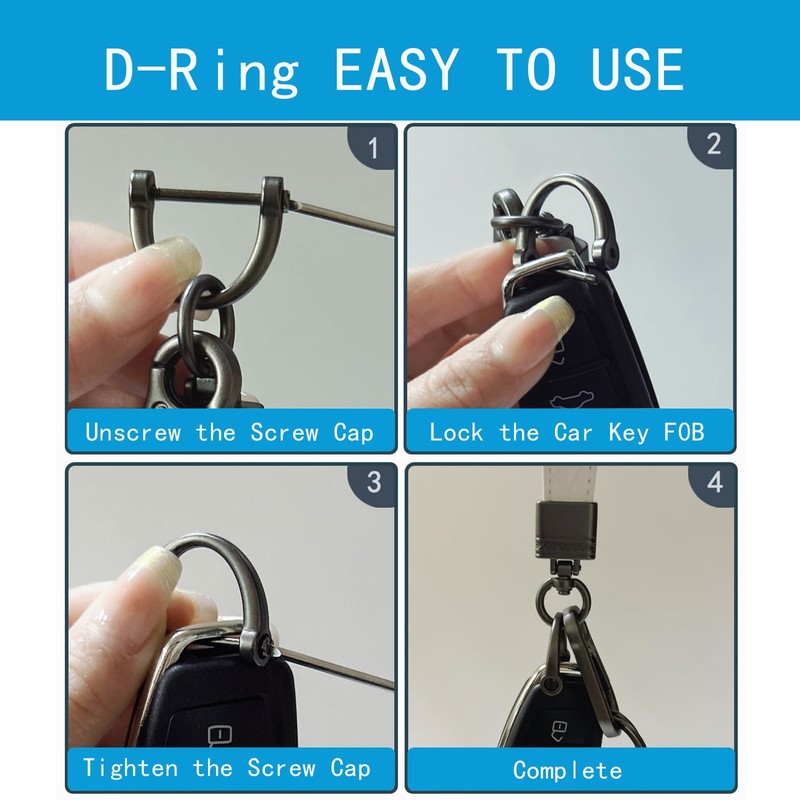 D-Ring EASY TO USE

1

Unscrew the Screw Cap

2

Lock the Car Key FOB

3

Tighten the Screw Cap

4

Complete