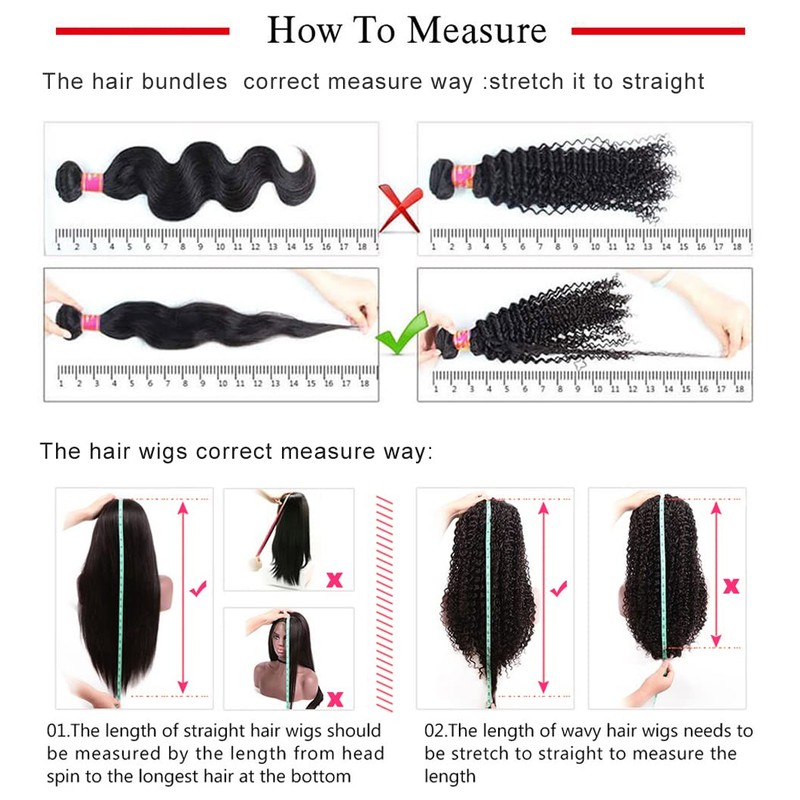 How To Measure

The hair bundles correct measure way :stretch it to straight

1 2 3 4 5 6 7 8 9 10 11 12 13 14 15 16 17 18

1 2 3 4 5 6 7 8 9 10 11 12 13 14 15 16 17 18

1 2 3 4 5 6 7 8 9 10 11 12 13 14 15 16 17 18

1 2 3 4 5 6 7 8 9 10 11 12 13 14 15 16 17 18

The hair wigs correct measure way:

01.The length of straight hair wigs should be measured by the length from head spin to the longest hair at the bottom

02.The length of wavy hair wigs needs to be stretch to straight to measure the length