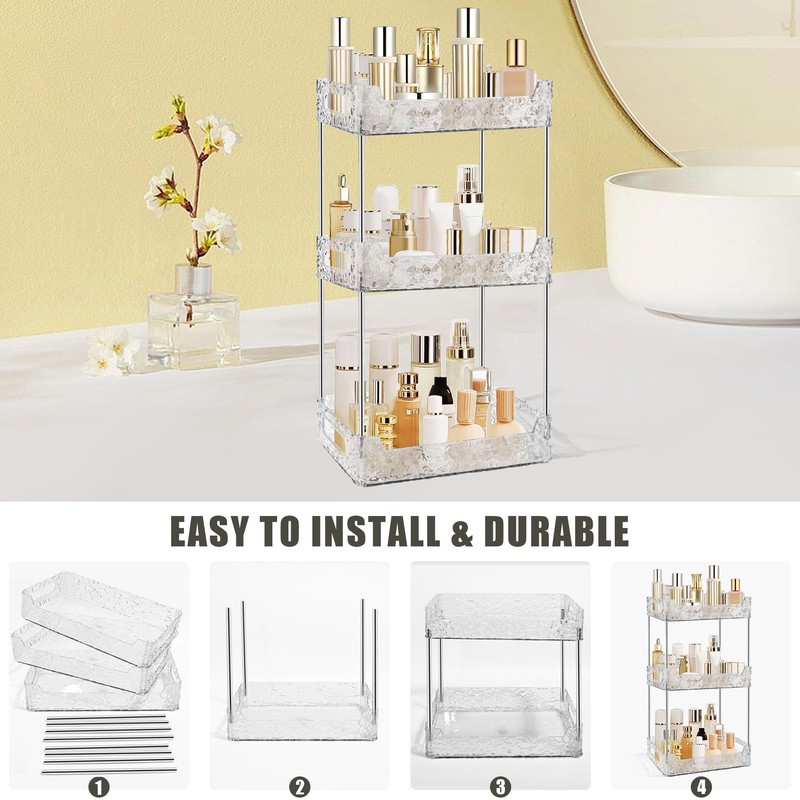 EASY TO INSTALL & DURABLE

1

2

3

4