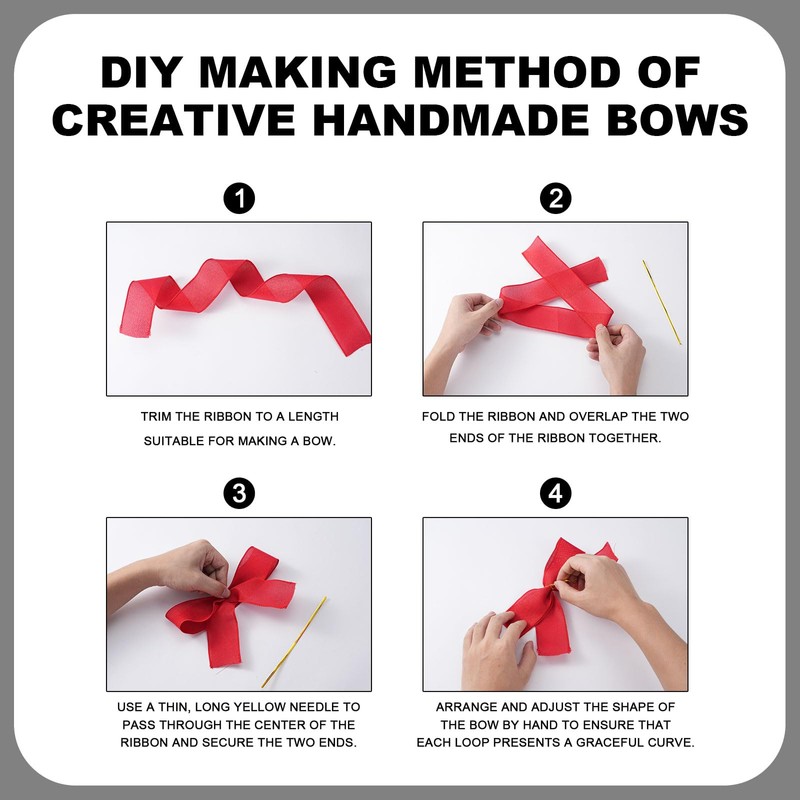 DIY MAKING METHOD OF CREATIVE HANDMADE BOWS

1

TRIM THE RIBBON TO A LENGTH SUITABLE FOR MAKING A BOW.

2

FOLD THE RIBBON AND OVERLAP THE TWO ENDS OF THE RIBBON TOGETHER.

3

USE A THIN, LONG YELLOW NEEDLE TO PASS THROUGH THE CENTER OF THE RIBBON AND SECURE THE TWO ENDS.

4

ARRANGE AND ADJUST THE SHAPE OF THE BOW BY HAND TO ENSURE THAT EACH LOOP PRESENTS A GRACEFUL CURVE.