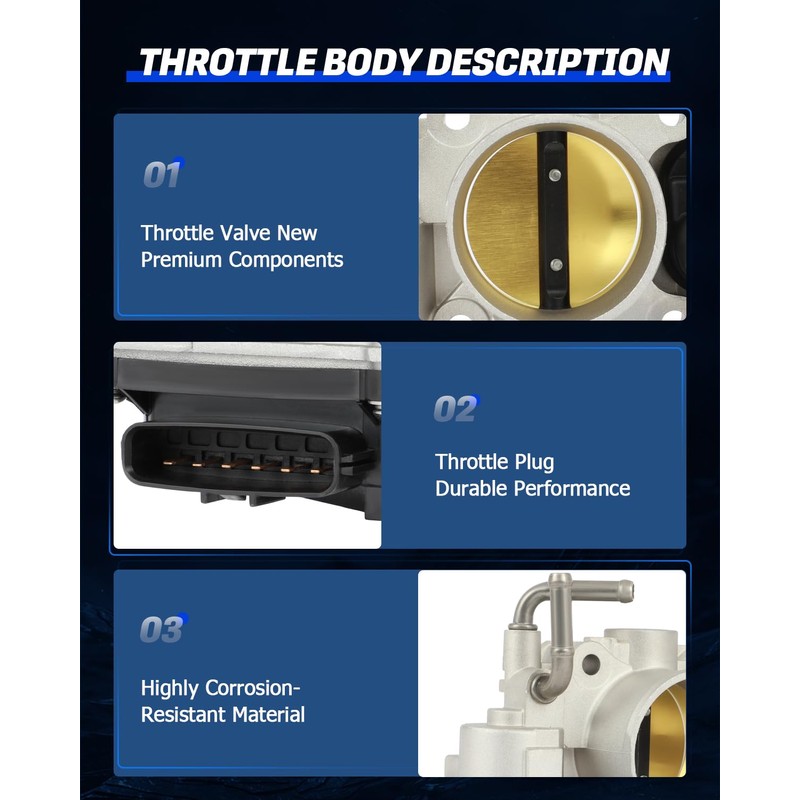 THROTTLE BODY DESCRIPTION

01

Throttle Valve New Premium Components

02

Throttle Plug Durable Performance

03

Highly Corrosion-Resistant Material