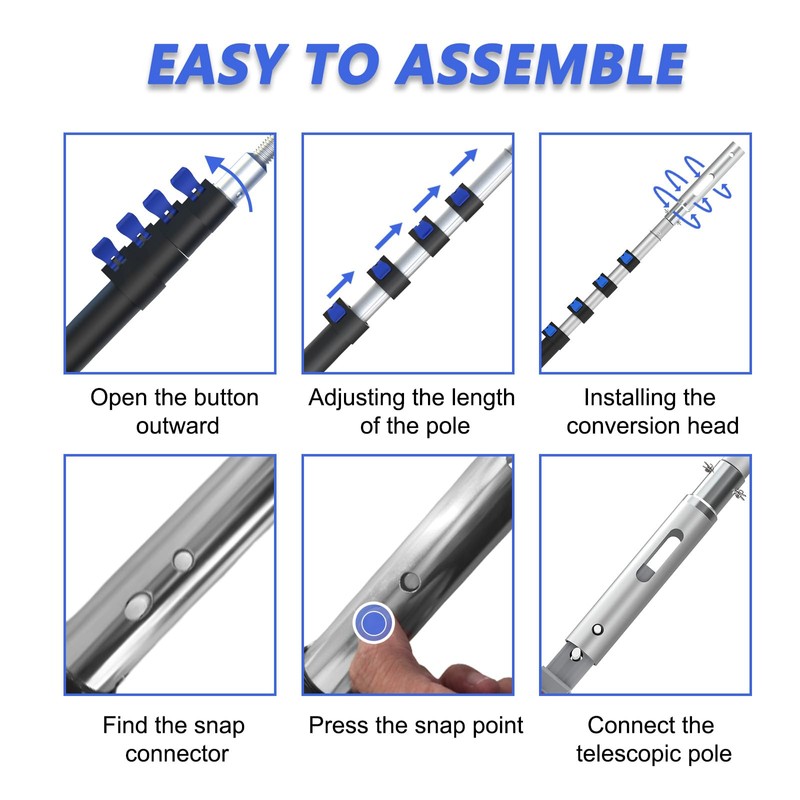 EASY TO ASSEMBLE

Open the button outward

Adjusting the length of the pole

Installing the conversion head

Find the snap connector

Press the snap point

Connect the telescopic pole