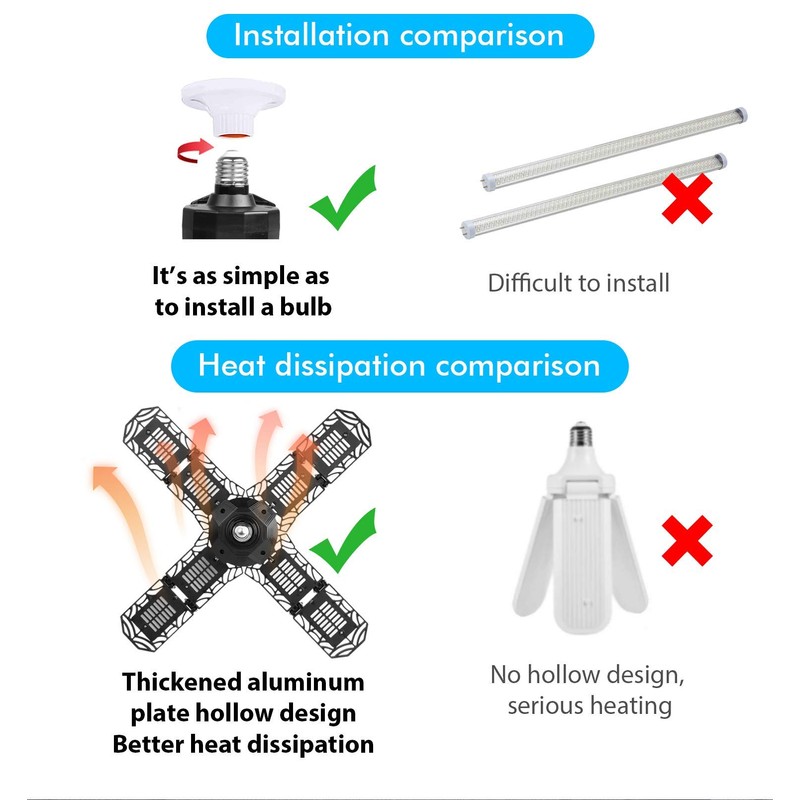 Installation comparison

It's as simple as to install a bulb

Difficult to install

Heat dissipation comparison

Thickened aluminum plate hollow design Better heat dissipation

No hollow design, serious heating