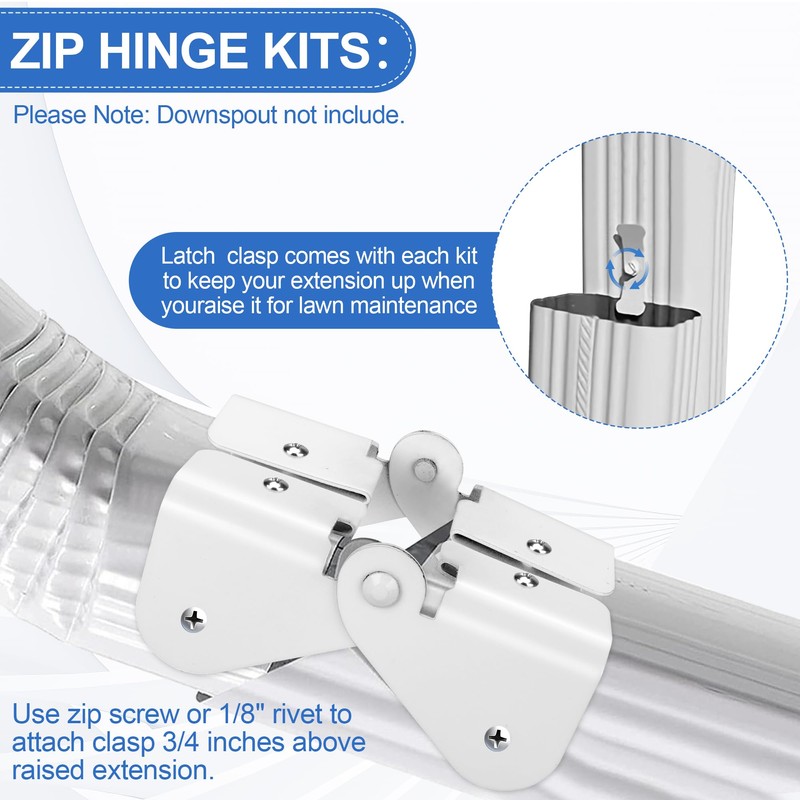 ZIP HINGE KITS:

Please Note: Downspout not include.

Latch clasp comes with each kit to keep your extension up when youraise it for lawn maintenance

Use zip screw or 1/8" rivet to attach clasp 3/4 inches above raised extension.