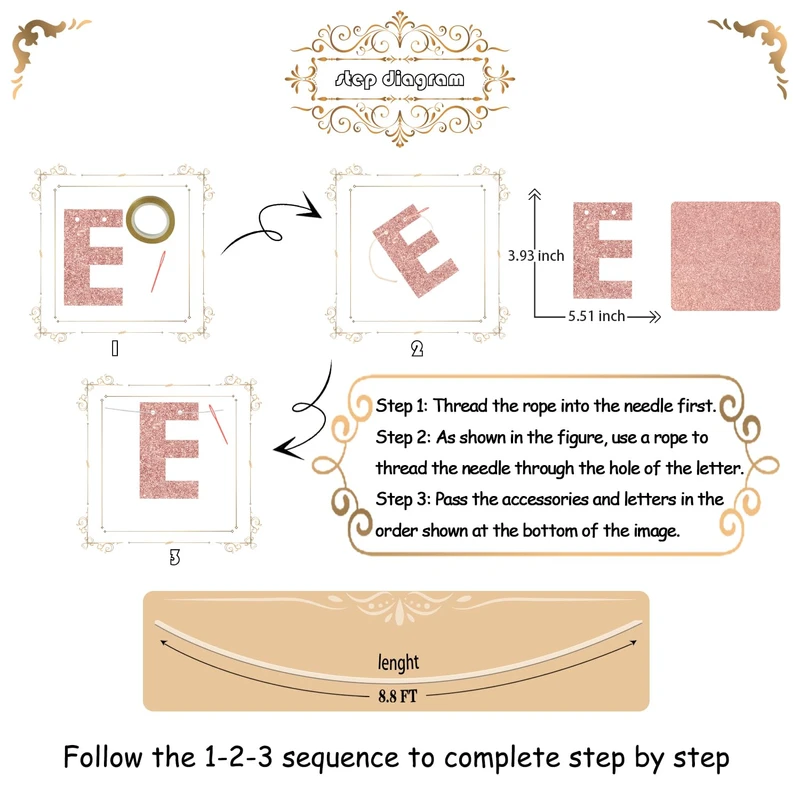 step diagram

E

1

E

2

3.93 inch

E

5.51 inch

E

3

Step 1: Thread the rope into the needle first.
Step 2: As shown in the figure, use a rope to thread the needle through the hole of the letter.
Step 3: Pass the accessories and letters in the order shown at the bottom of the image.

lenght

8.8 FT

Follow the 1-2-3 sequence to complete step by step