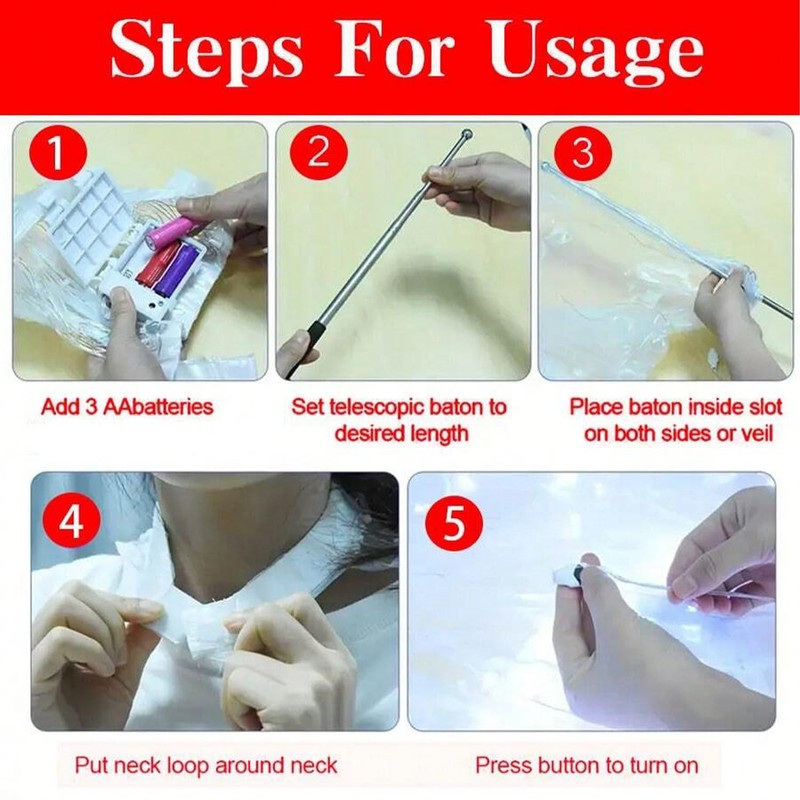 Steps For Usage

1

Add 3 AAbatteries

2

Set telescopic baton to desired length

3

Place baton inside slot on both sides or veil

4

Put neck loop around neck

5

Press button to turn on