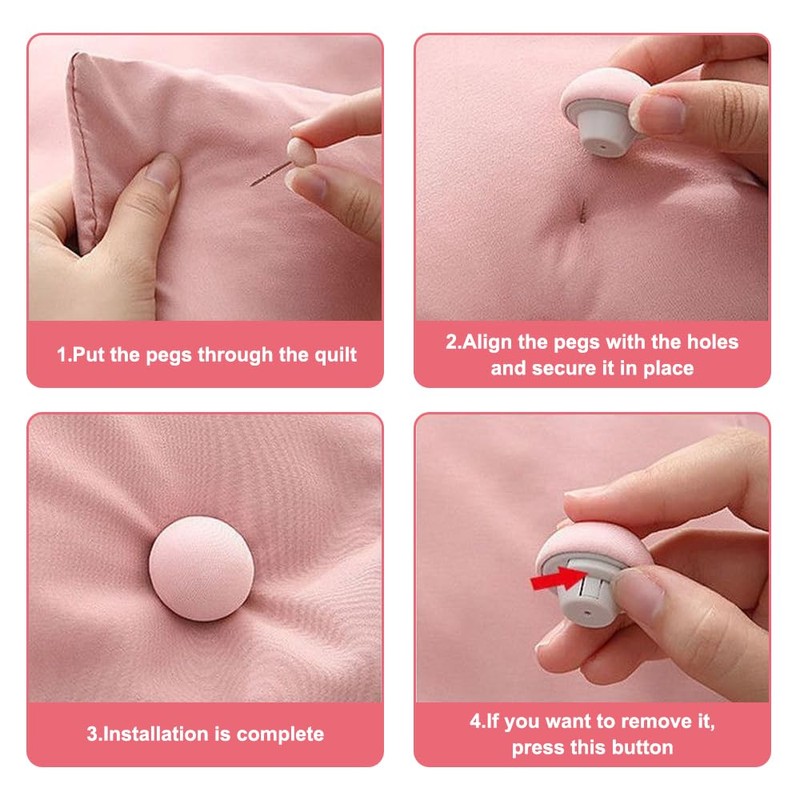 1.Put the pegs through the quilt

2.Align the pegs with the holes and secure it in place

3.Installation is complete

4.If you want to remove it, press this button