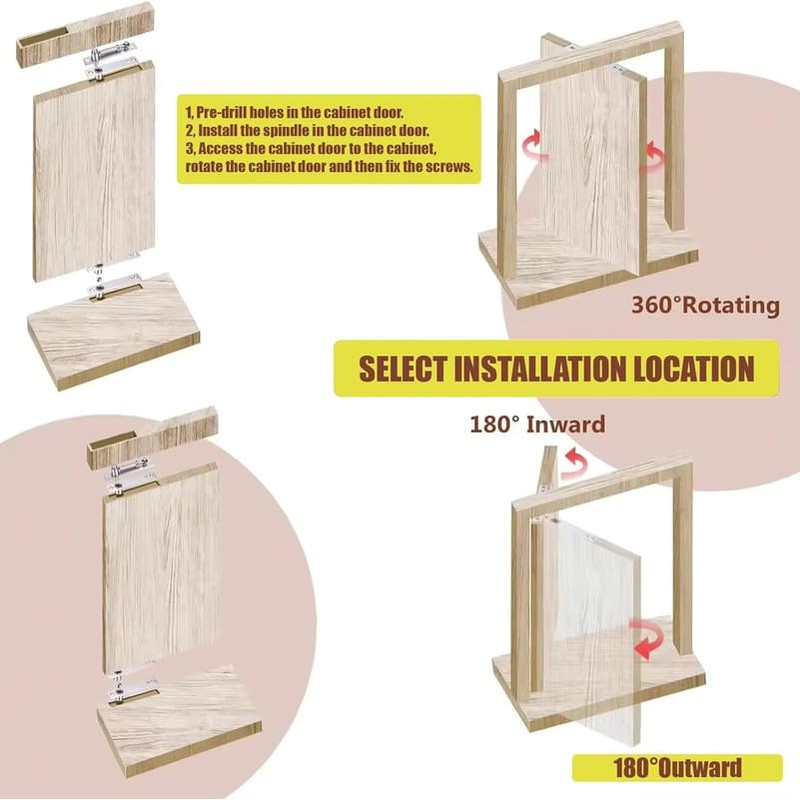 1, Pre-drill holes in the cabinet door.
2, Install the spindle in the cabinet door.
3, Access the cabinet door to the cabinet, rotate the cabinet door and then fix the screws.

360°Rotating

SELECT INSTALLATION LOCATION

180° Inward

180°Outward