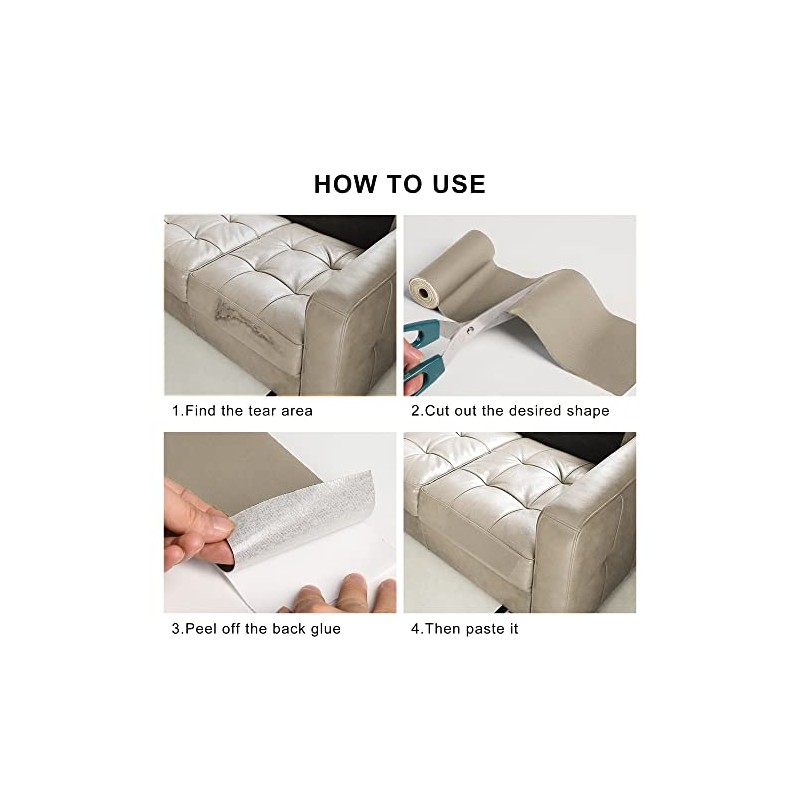 HOW TO USE

1.Find the tear area

2.Cut out the desired shape

3.Peel off the back glue

4.Then paste it