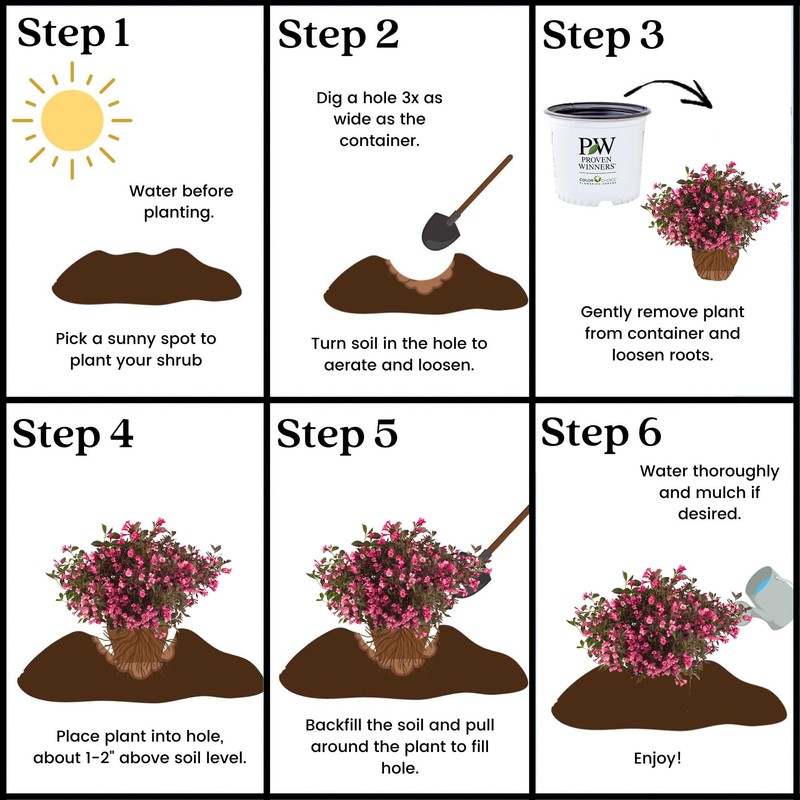 Step 1

Water before planting.

Pick a sunny spot to plant your shrub

Step 2

Dig a hole 3x as wide as the container.

Turn soil in the hole to aerate and loosen.

Step 3

PW PROVEN WINNERS

COLOR CHOICE FLOWERING SHRUBS

Gently remove plant from container and loosen roots.

Step 4

Place plant into hole, about 1-2" above soil level.

Step 5

Backfill the soil and pull around the plant to fill hole.

Step 6

Water thoroughly and mulch if desired.

Enjoy!