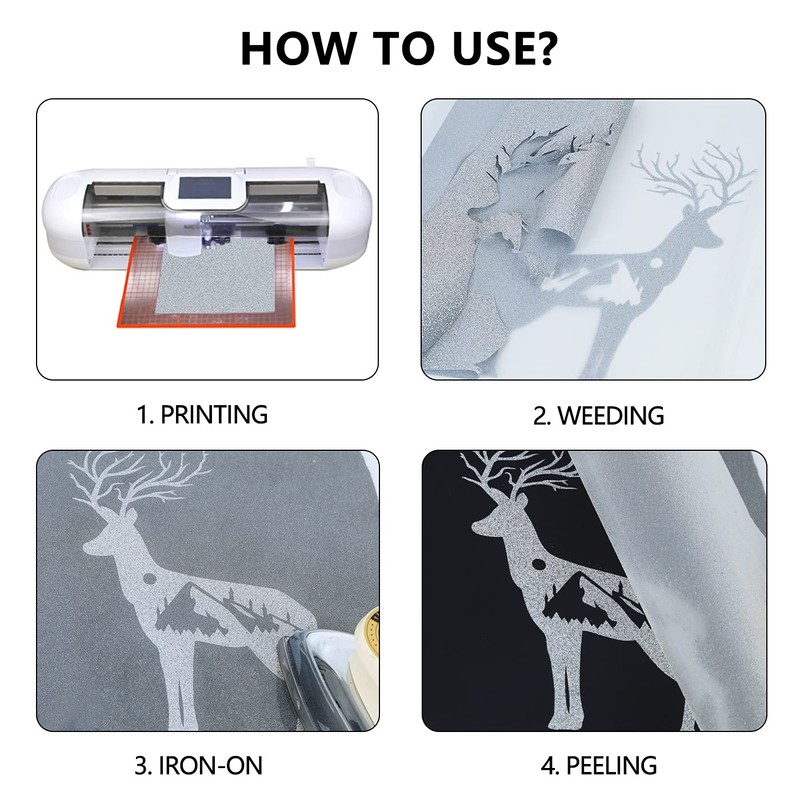 HOW TO USE?

1. PRINTING

2. WEEDING

3. IRON-ON

4. PEELING