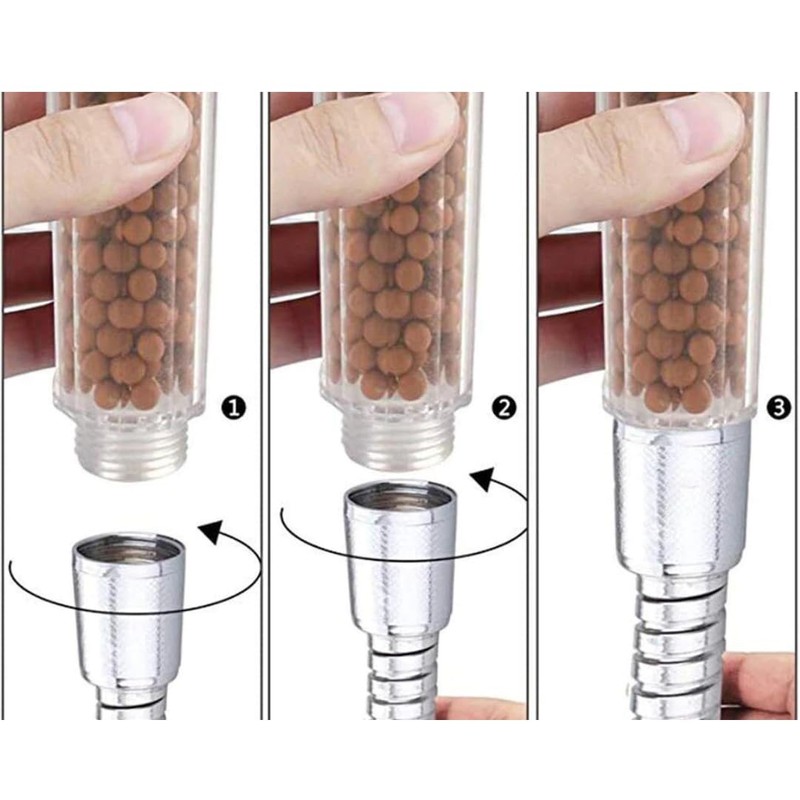 1

2

3