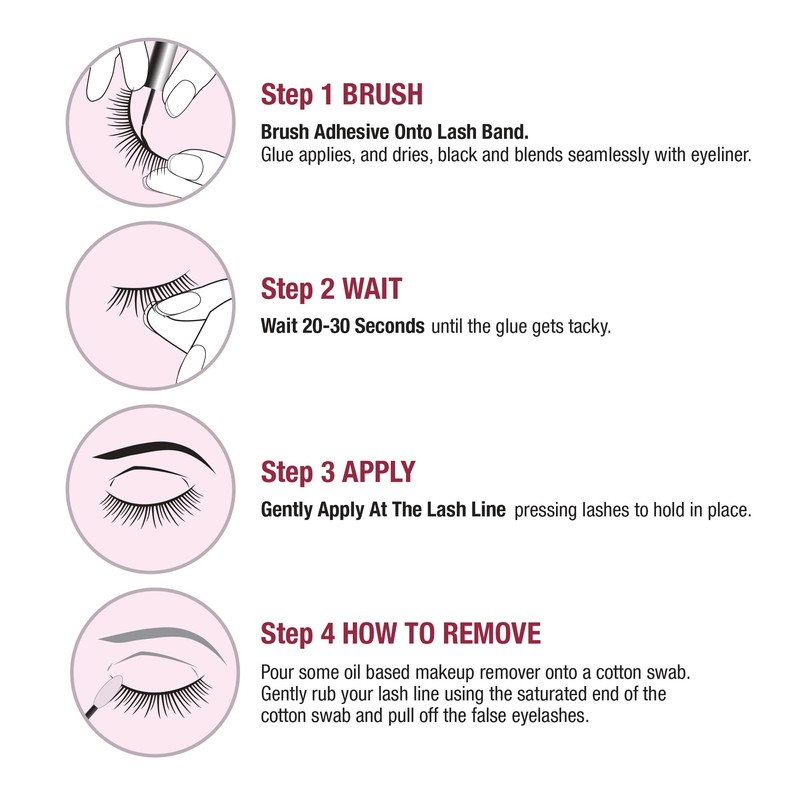 Step 1 BRUSH

Brush Adhesive Onto Lash Band.
Glue applies, and dries, black and blends seamlessly with eyeliner.

Step 2 WAIT

Wait 20-30 Seconds until the glue gets tacky.

Step 3 APPLY

Gently Apply At The Lash Line pressing lashes to hold in place.

Step 4 HOW TO REMOVE

Pour some oil based makeup remover onto a cotton swab. Gently rub your lash line using the saturated end of the cotton swab and pull off the false eyelashes.