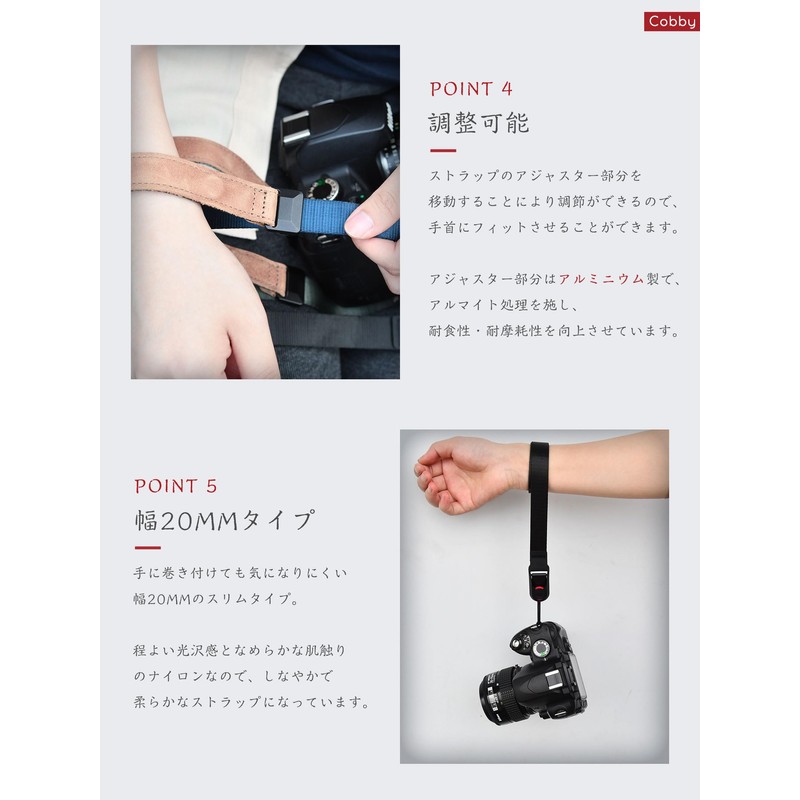 Cobby

POINT 4
調整可能

ストラップのアジャスター部分を移動することにより調節ができるので、手首にフィットさせることができます。

アジャスター部分はアルミニウム製で、アルマイト処理を施し、耐食性・耐摩耗性を向上させています。

POINT 5
幅20MMタイプ

手に巻き付けても気になりにくい幅20MMのスリムタイプ。

程よい光沢感となめらかな肌触りのナイロンなので、しなやかで柔らかなストラップになっています。