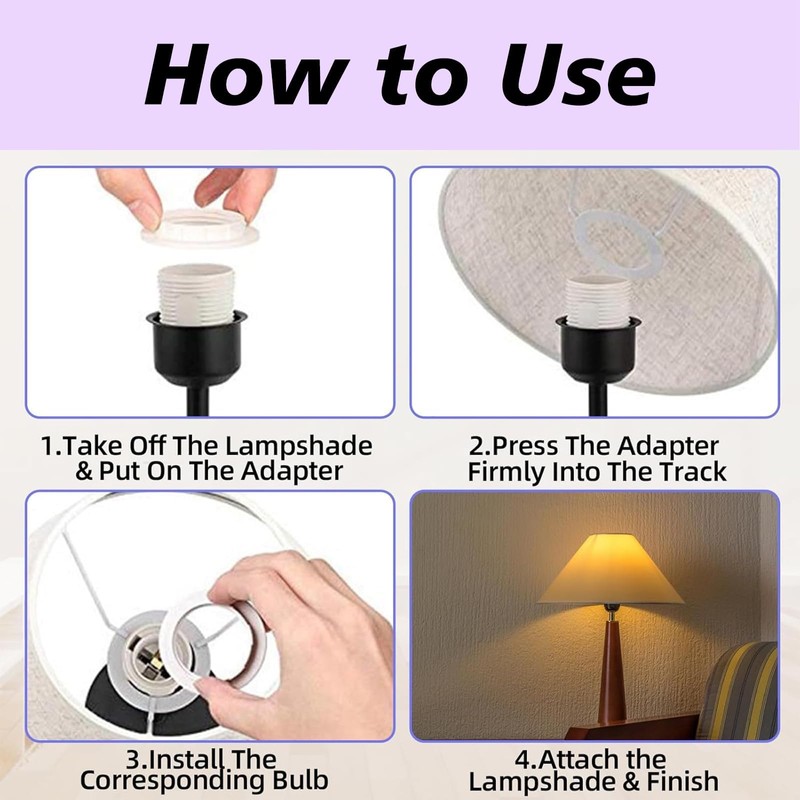 How to Use

1.Take Off The Lampshade & Put On The Adapter

2.Press The Adapter Firmly Into The Track

3.Install The Corresponding Bulb

4.Attach the Lampshade & Finish