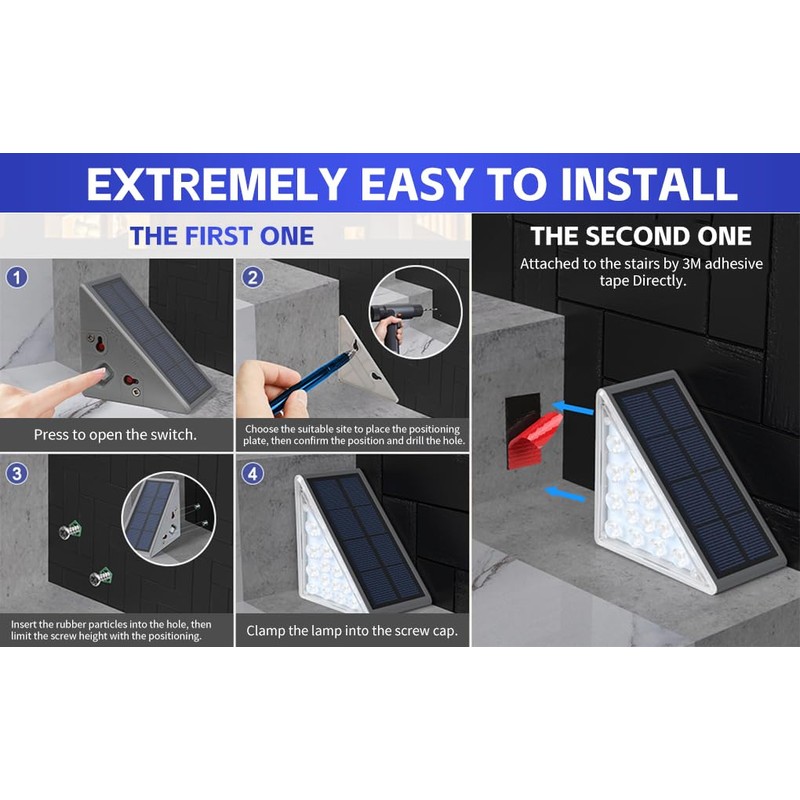 EXTREMELY EASY TO INSTALL

THE FIRST ONE

1

Press to open the switch.

2

Choose the suitable site to place the positioning plate, then confirm the position and drill the hole.

3

Insert the rubber particles into the hole, then limit the screw height with the positioning.

4

Clamp the lamp into the screw cap.

THE SECOND ONE

Attached to the stairs by 3M adhesive tape Directly.