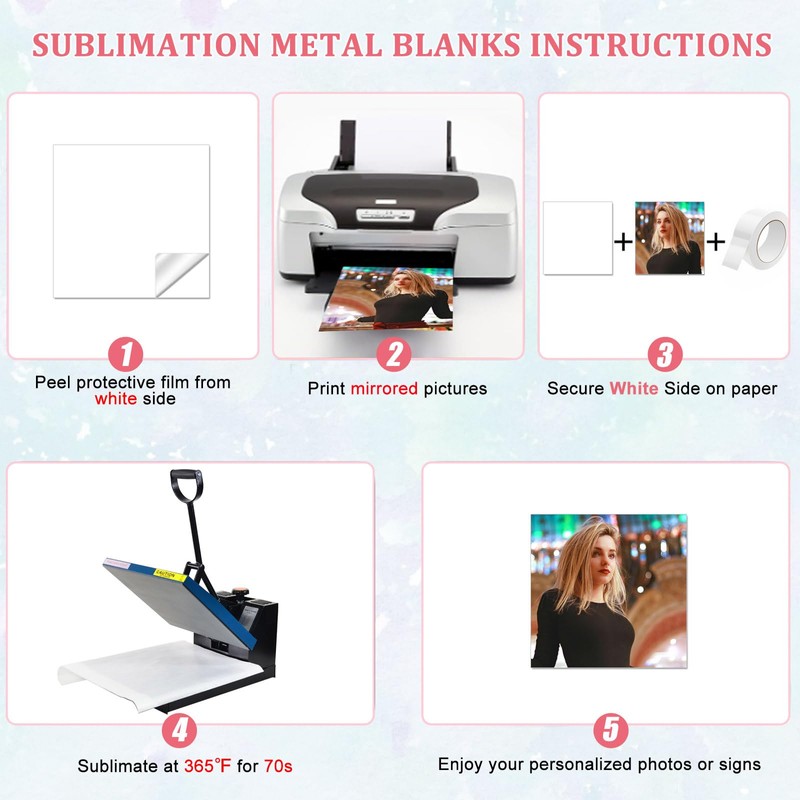 SUBLIMATION METAL BLANKS INSTRUCTIONS

1
Peel protective film from white side

2
Print mirrored pictures

3
Secure White Side on paper

CAUTION

4
Sublimate at 365°F for 70s

5
Enjoy your personalized photos or signs