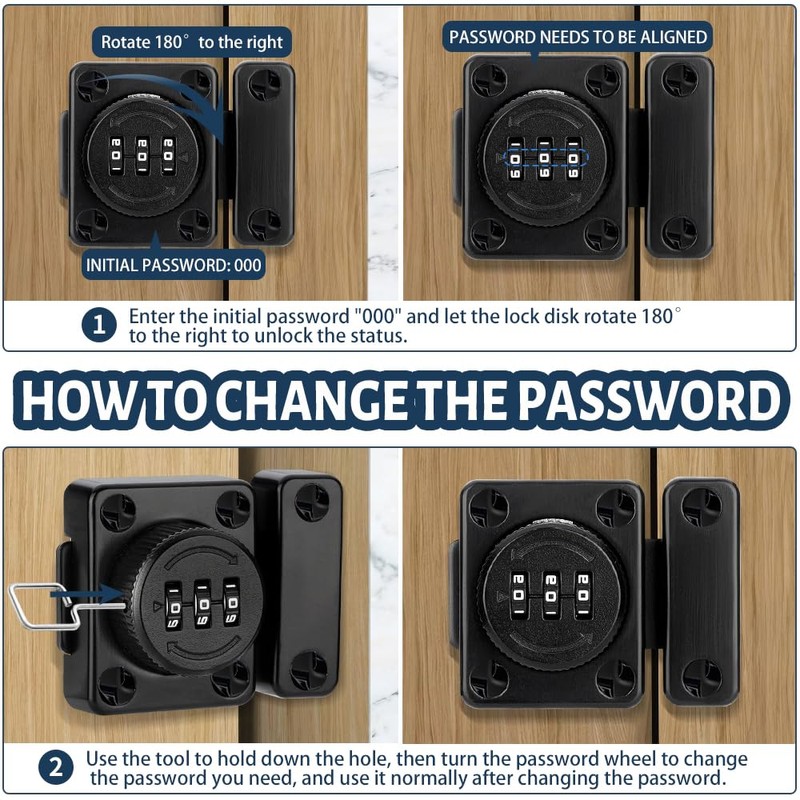 Rotate 180° to the right

INITIAL PASSWORD: 000

PASSWORD NEEDS TO BE ALIGNED

1 Enter the initial password "000" and let the lock disk rotate 180° to the right to unlock the status.

HOW TO CHANGE THE PASSWORD

2 Use the tool to hold down the hole, then turn the password wheel to change the password you need, and use it normally after changing the password.